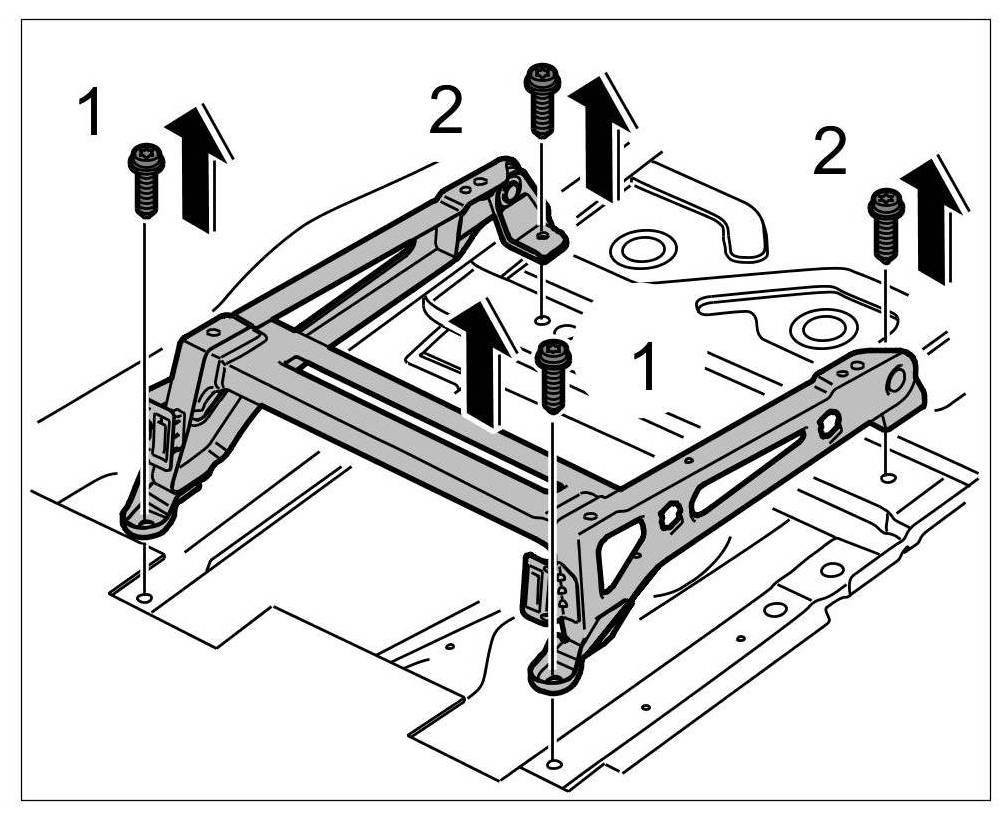 1
2
2
1