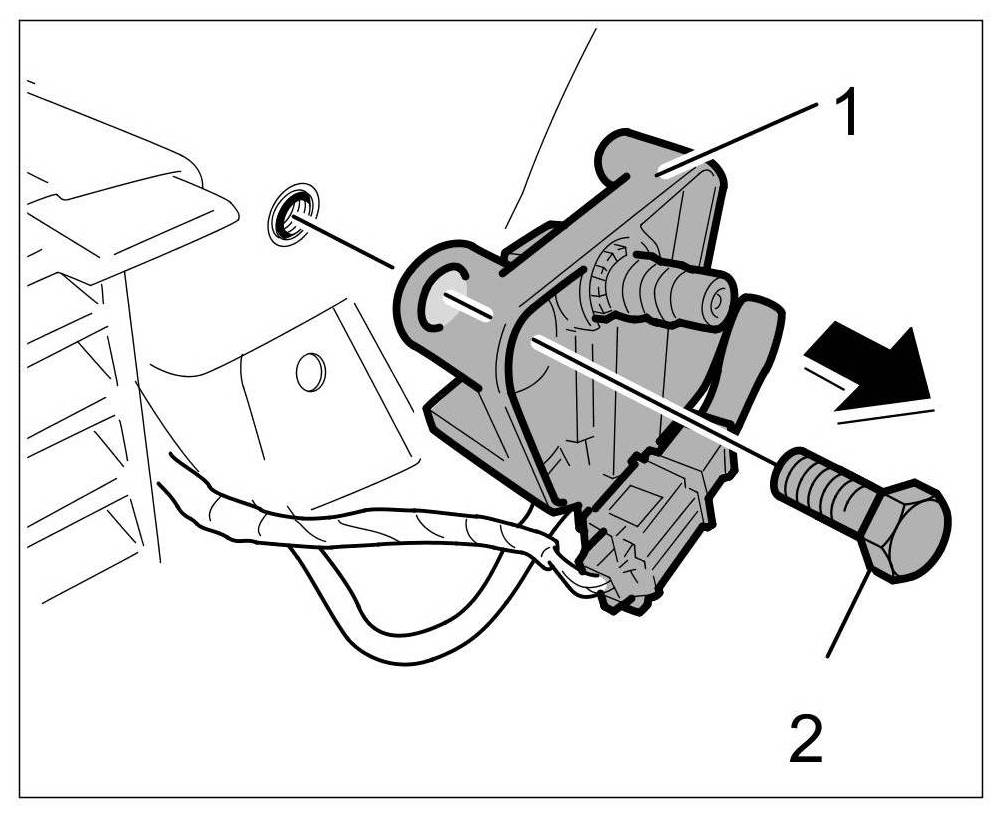 1

2