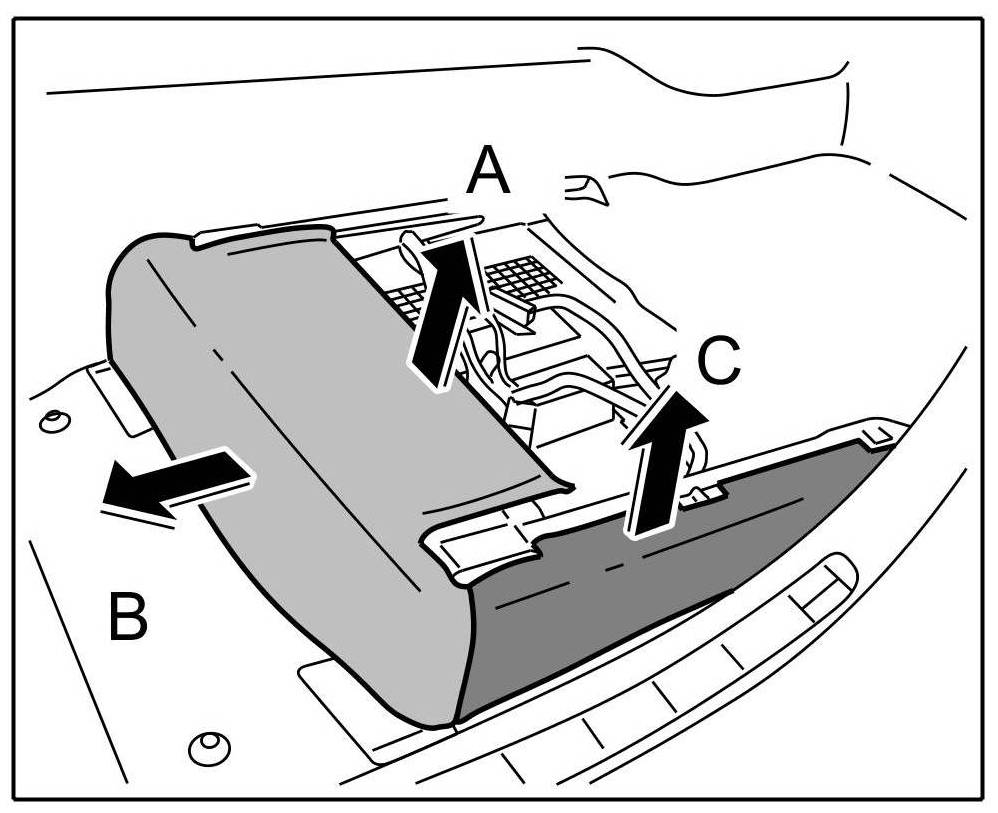 A
C
B