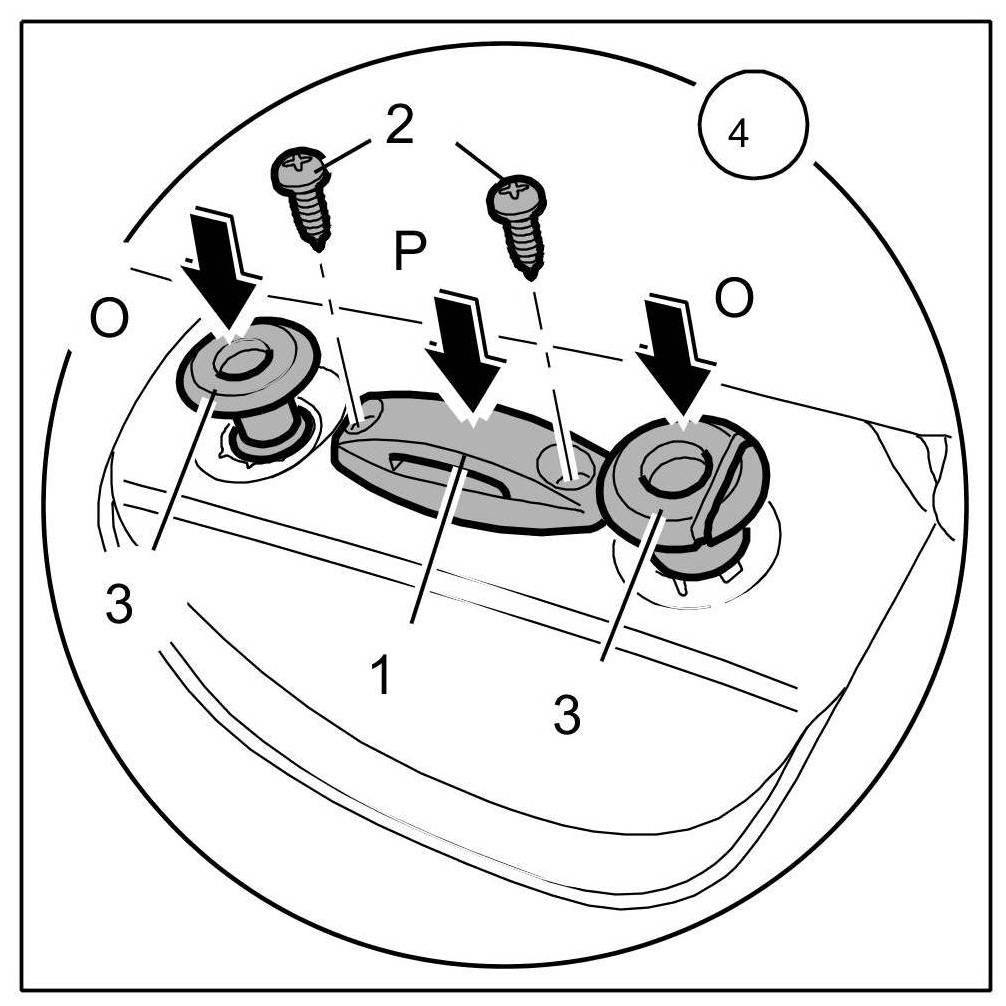 4
2
P
O
O
3
1
3