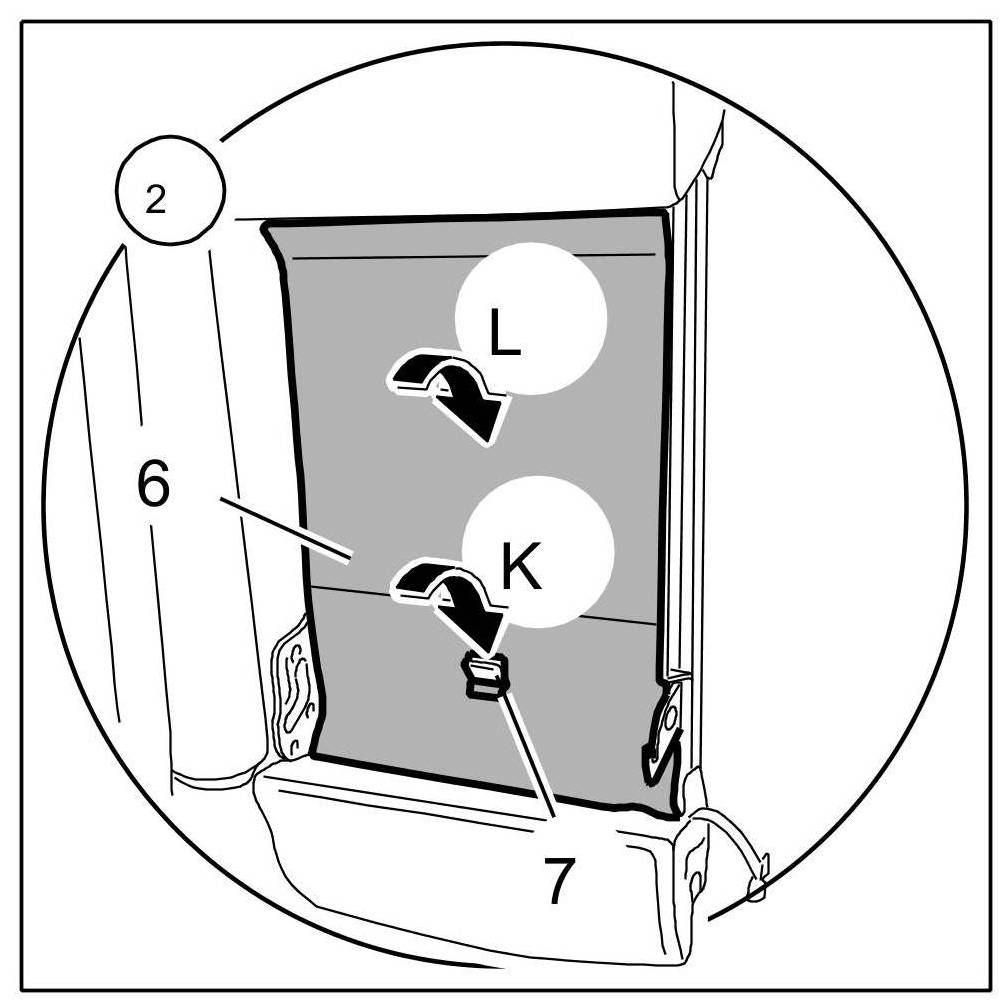 2
L
6
K
7