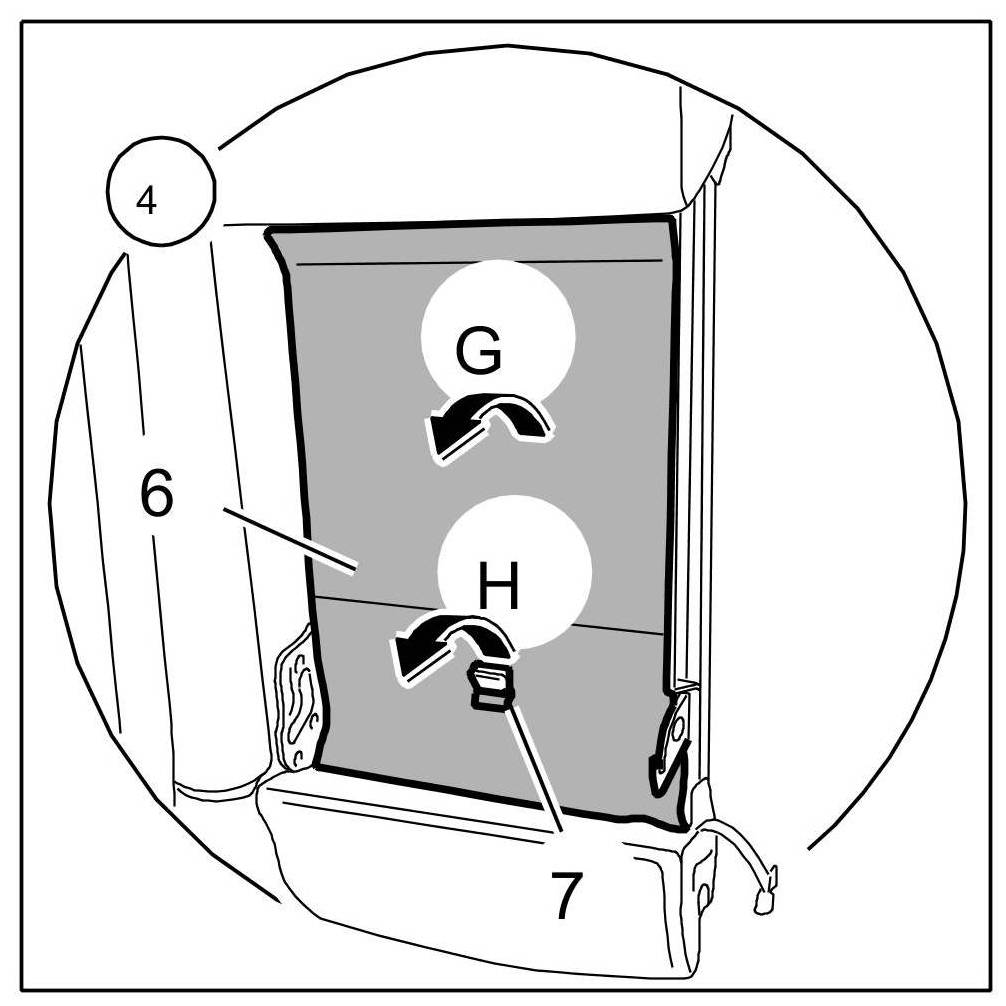 4
G
6
H
7