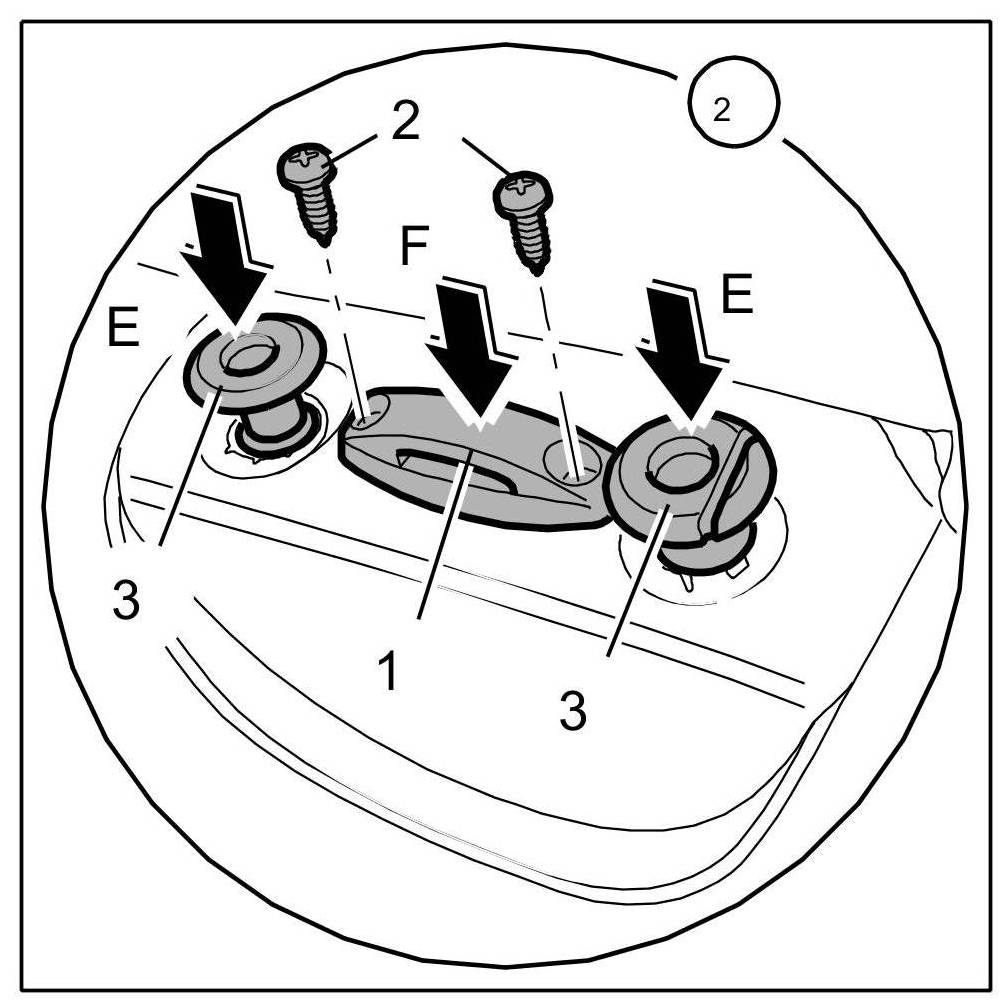 2
2
F
E
E
3
1
3