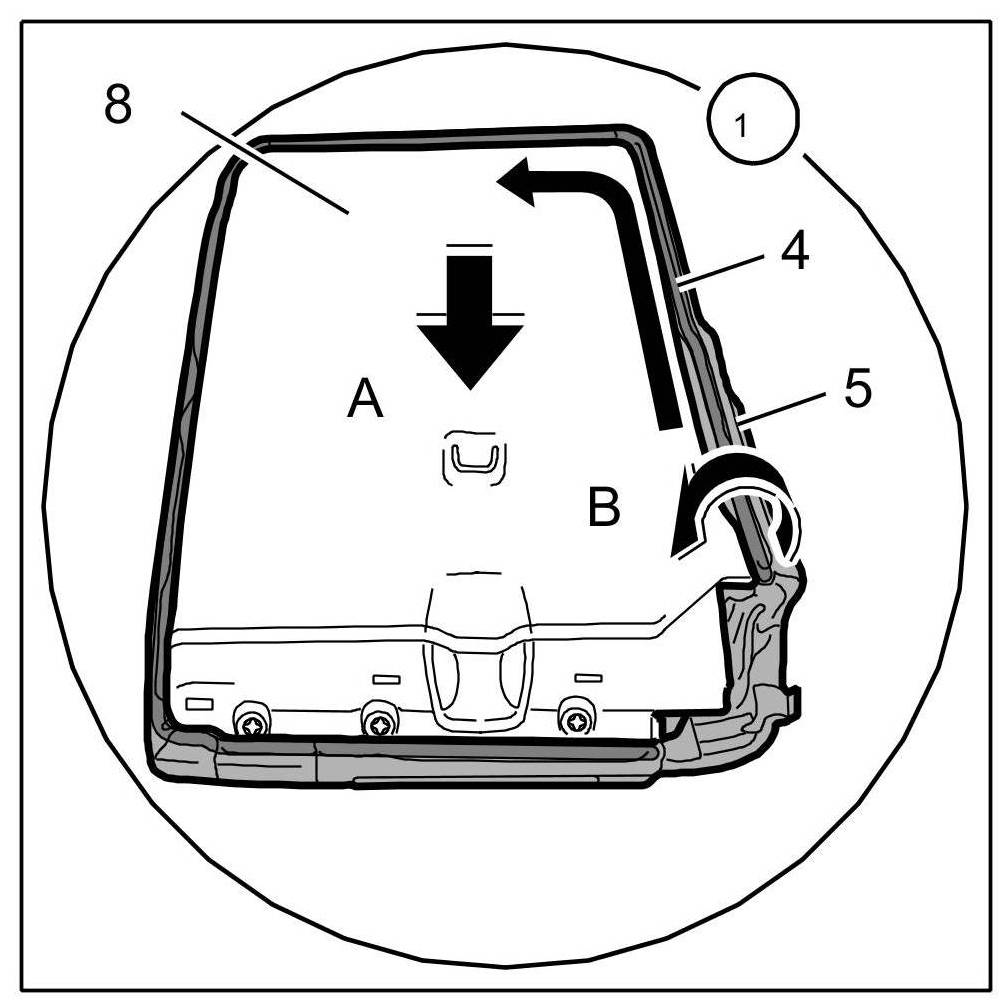 8

1

4

5

A

B