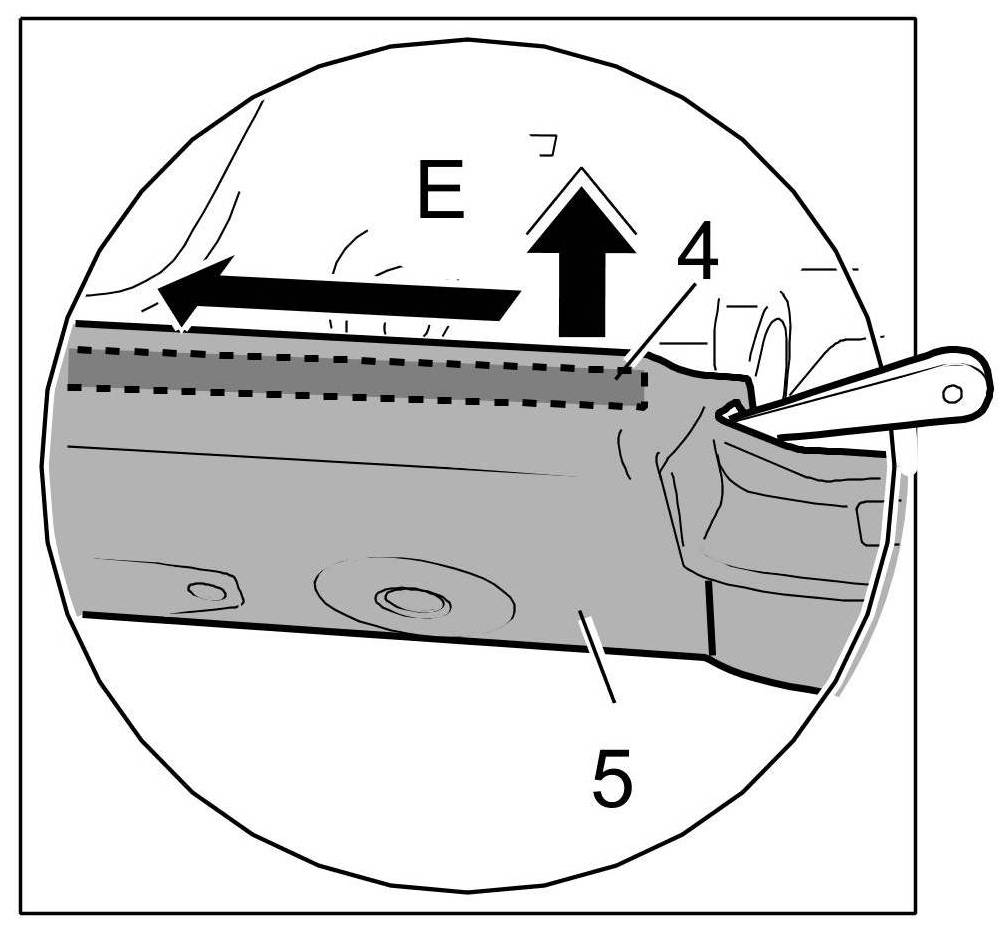 E
4
5