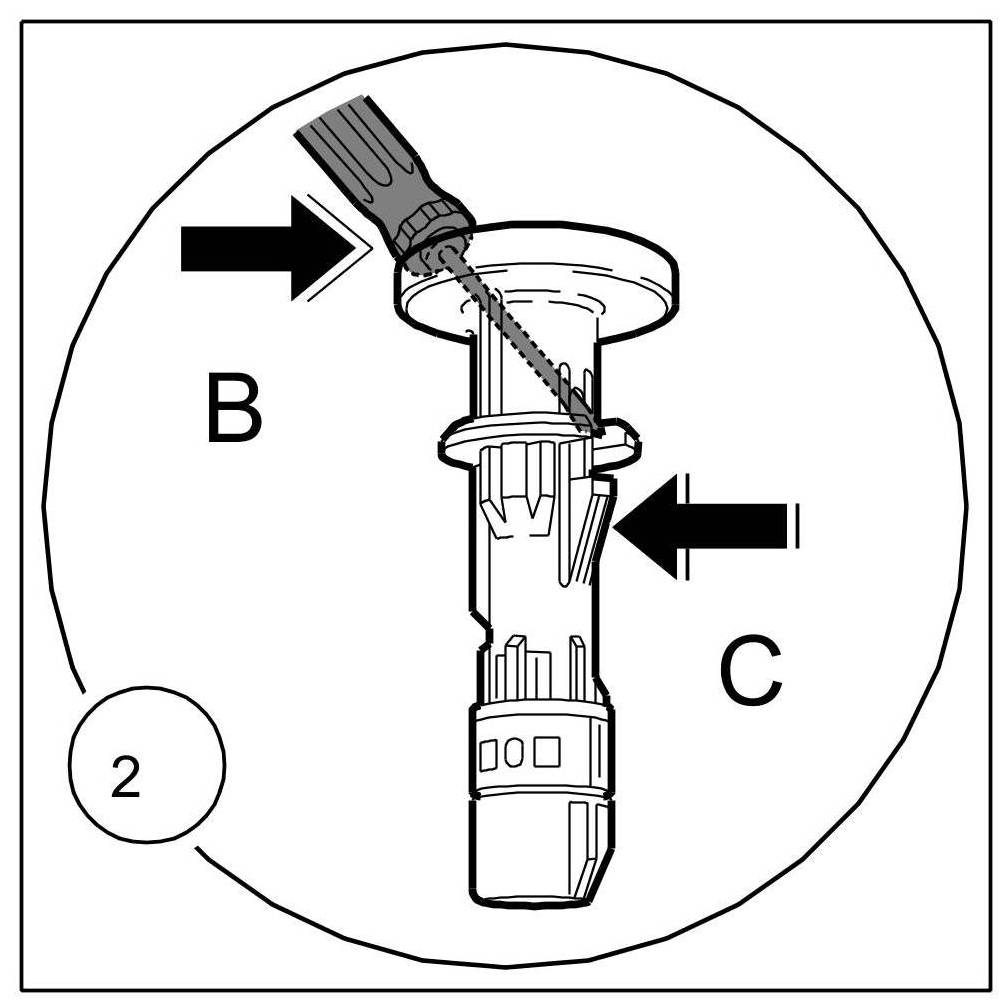 B

C

2