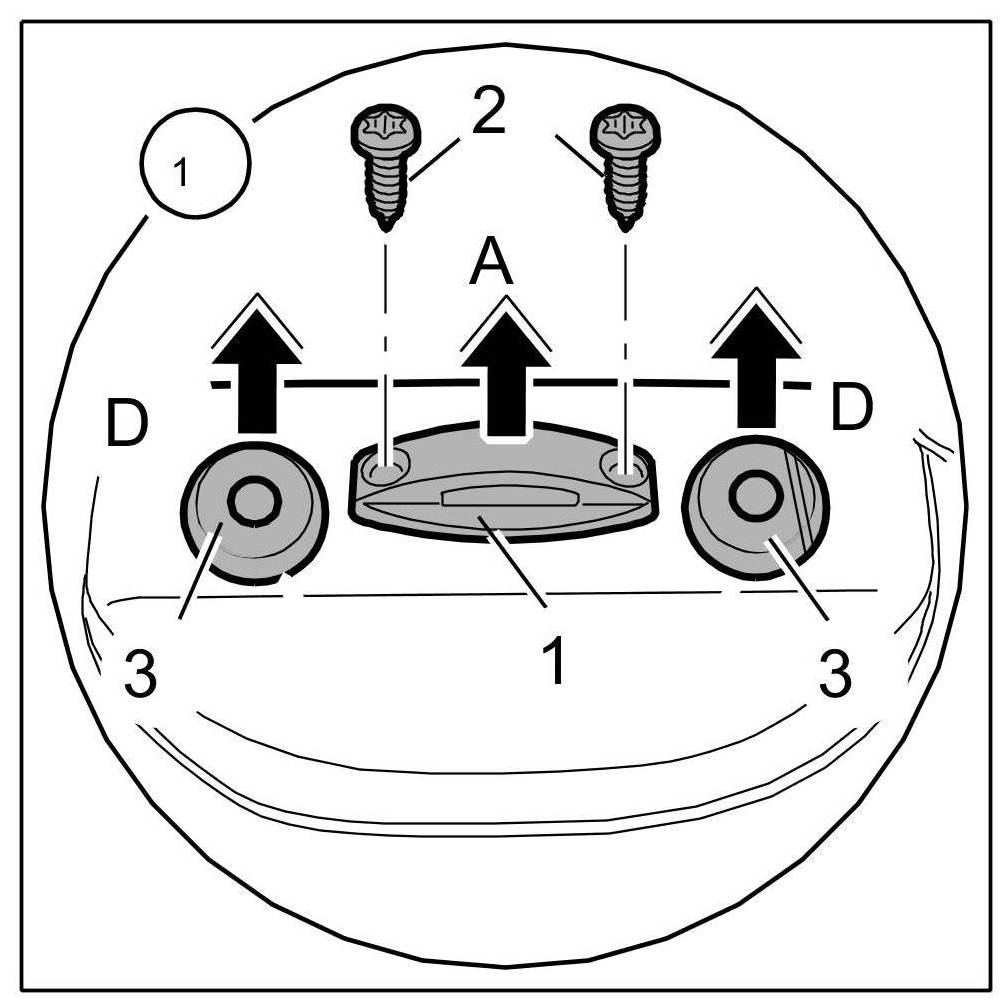 1
2
A
D
D
3
1
3