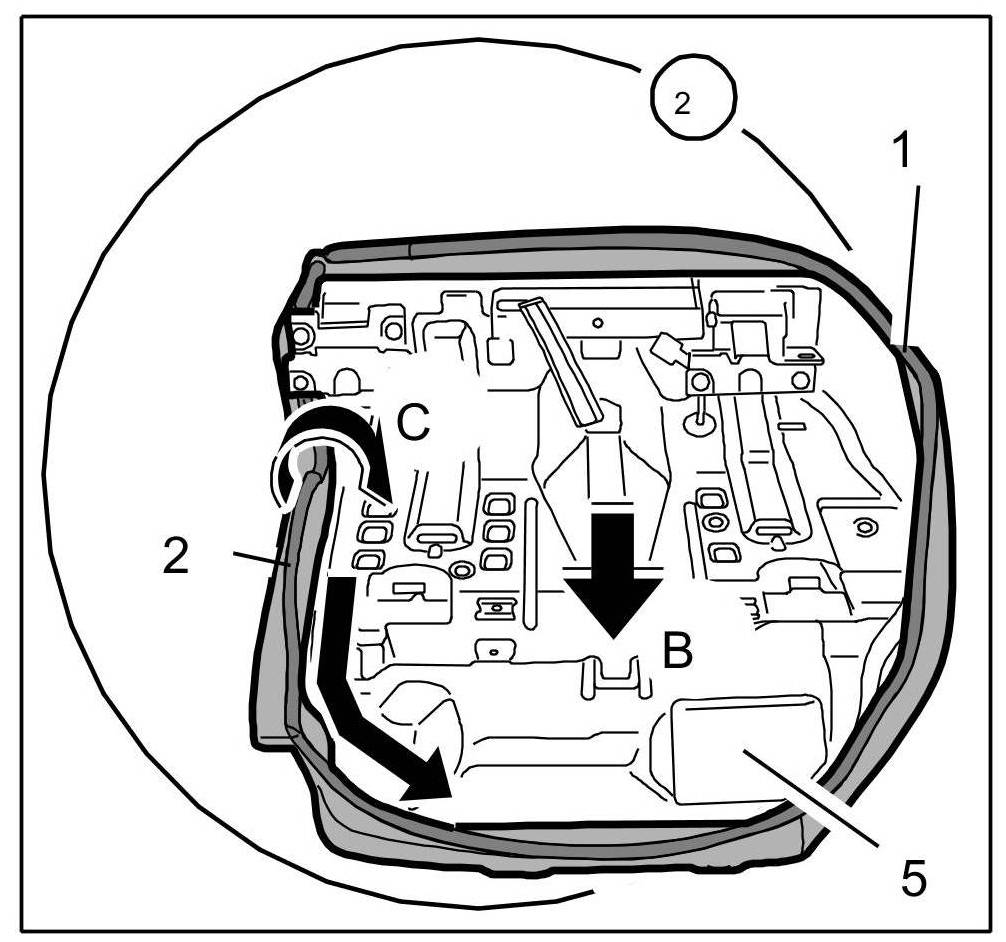 2
1
C
2
B
5