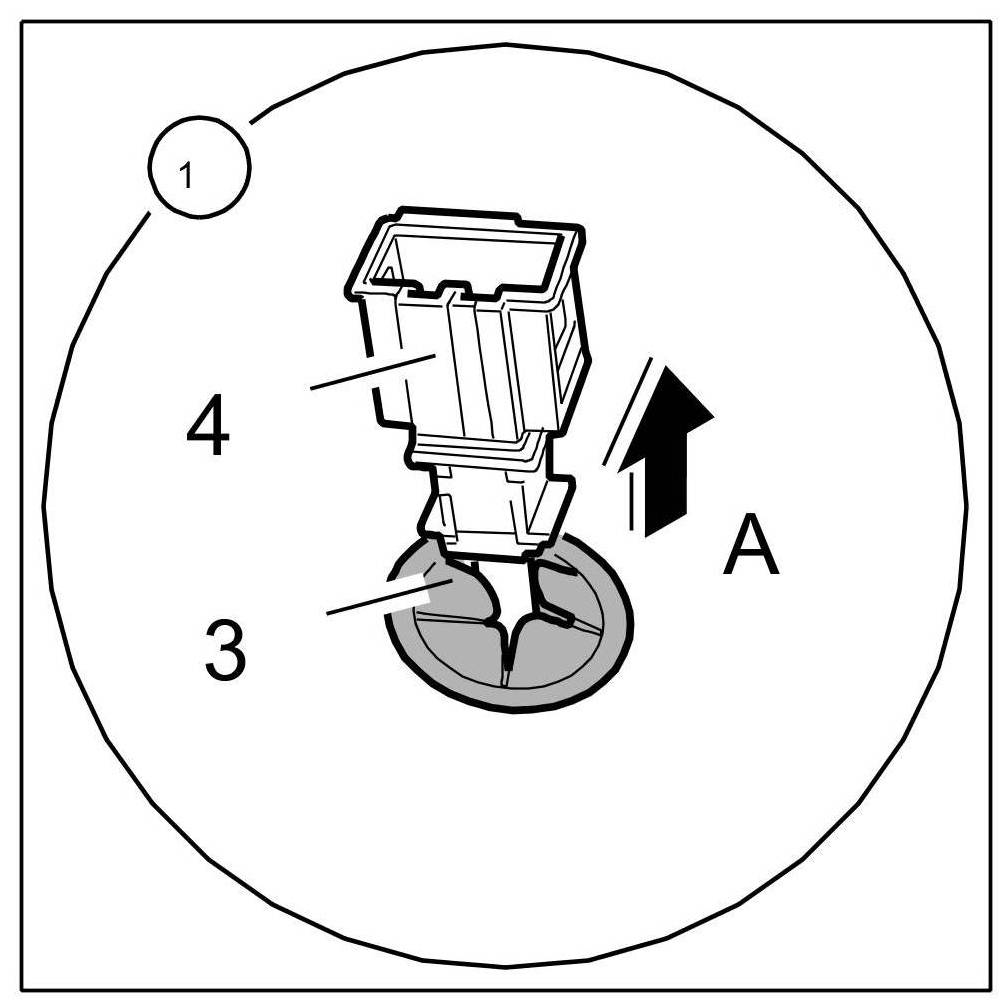 1

4

A

3