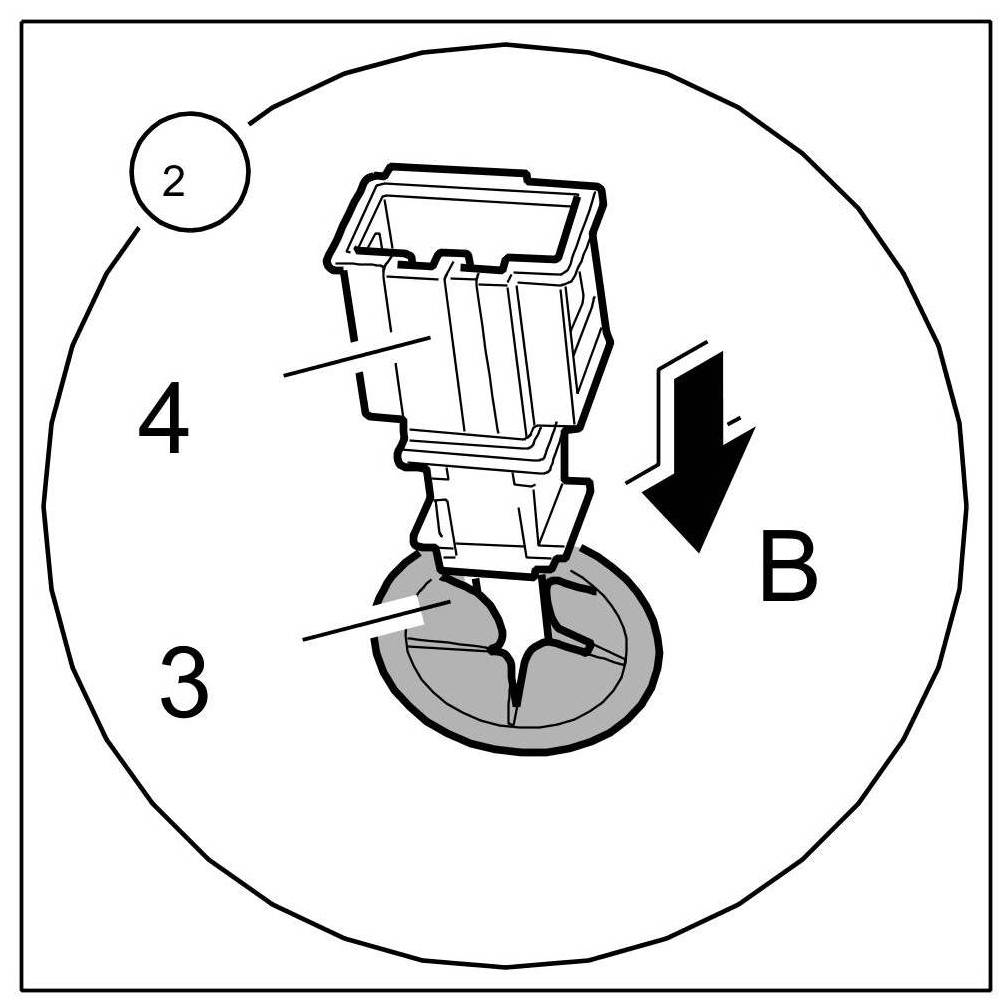 2

4

B

3