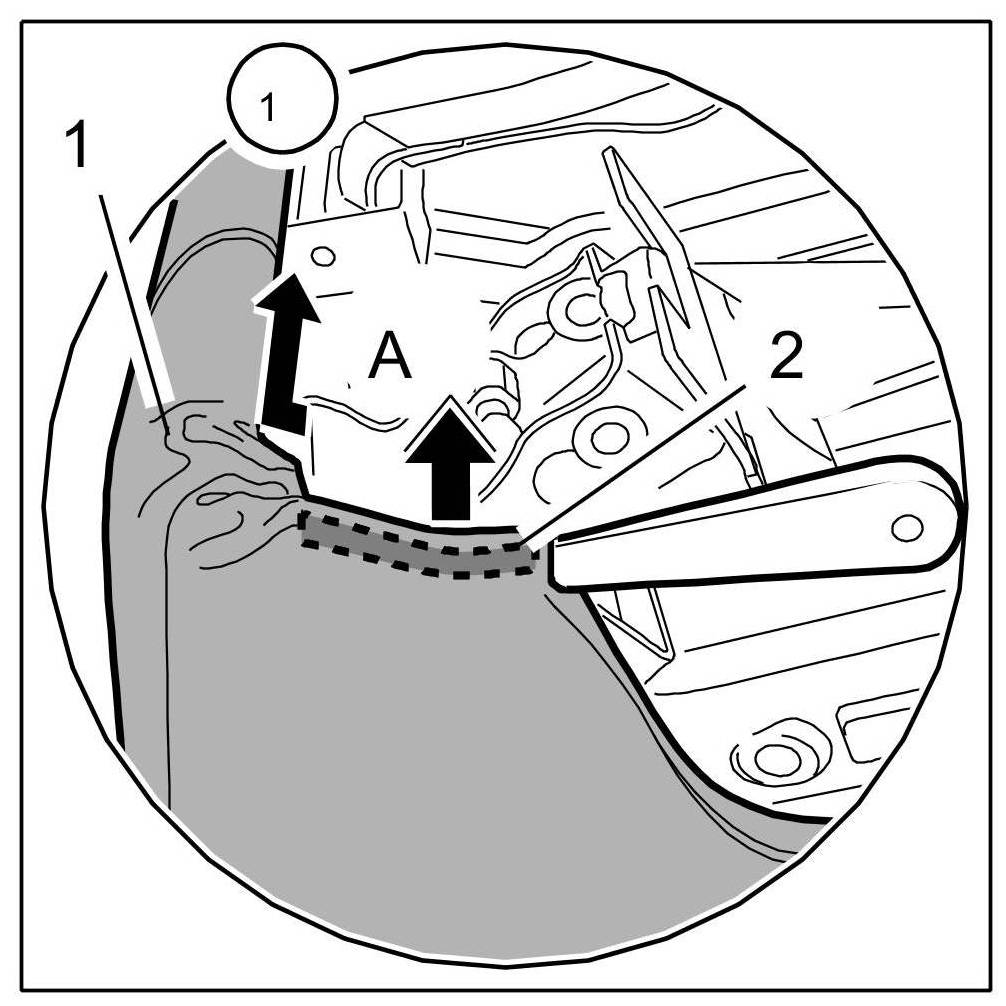 1
1
A
2