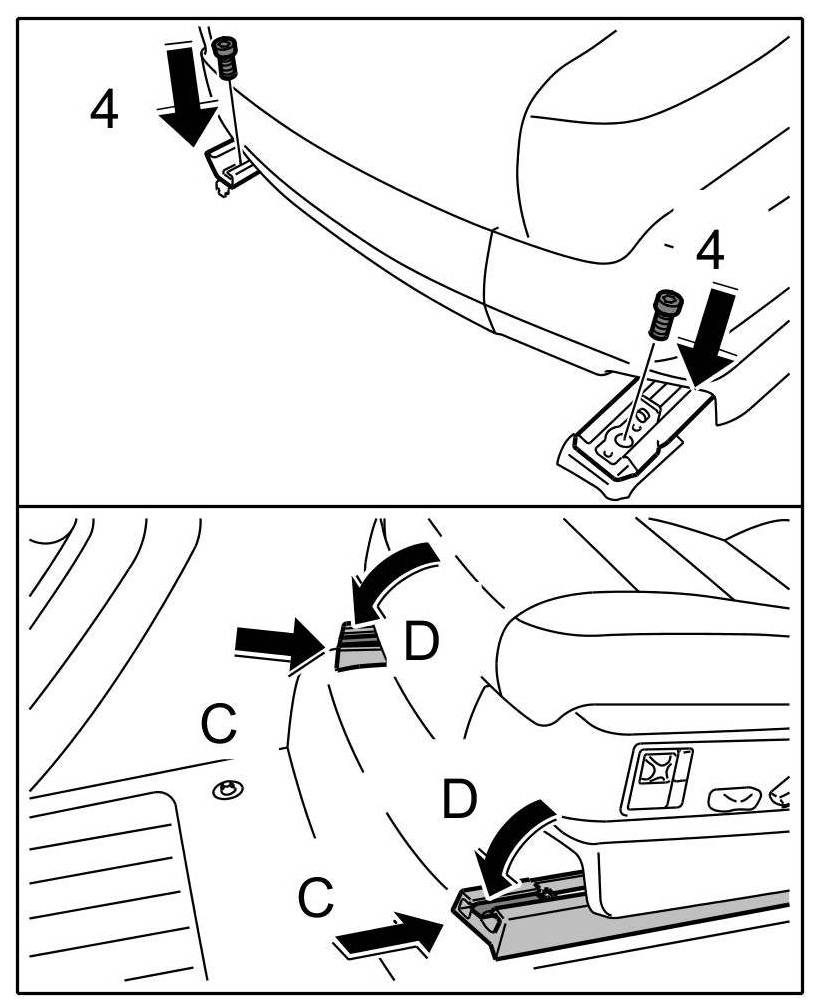 4
4

D
C
D
C