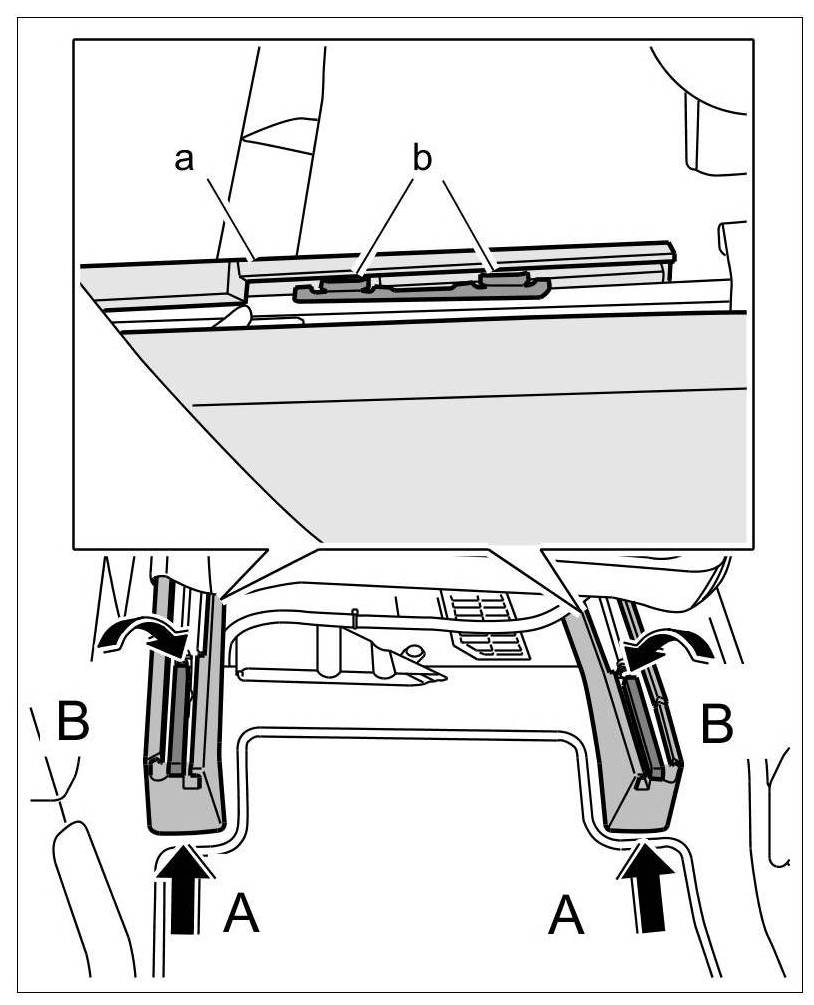 a
b
B
B
A
A