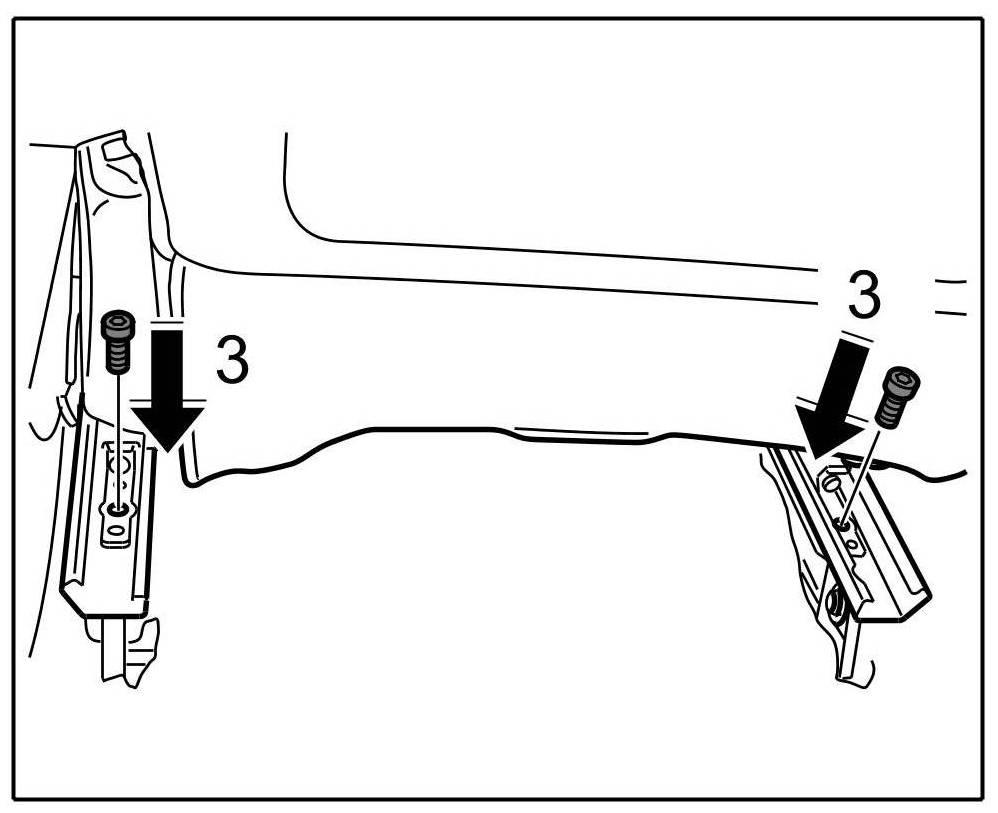 3

3