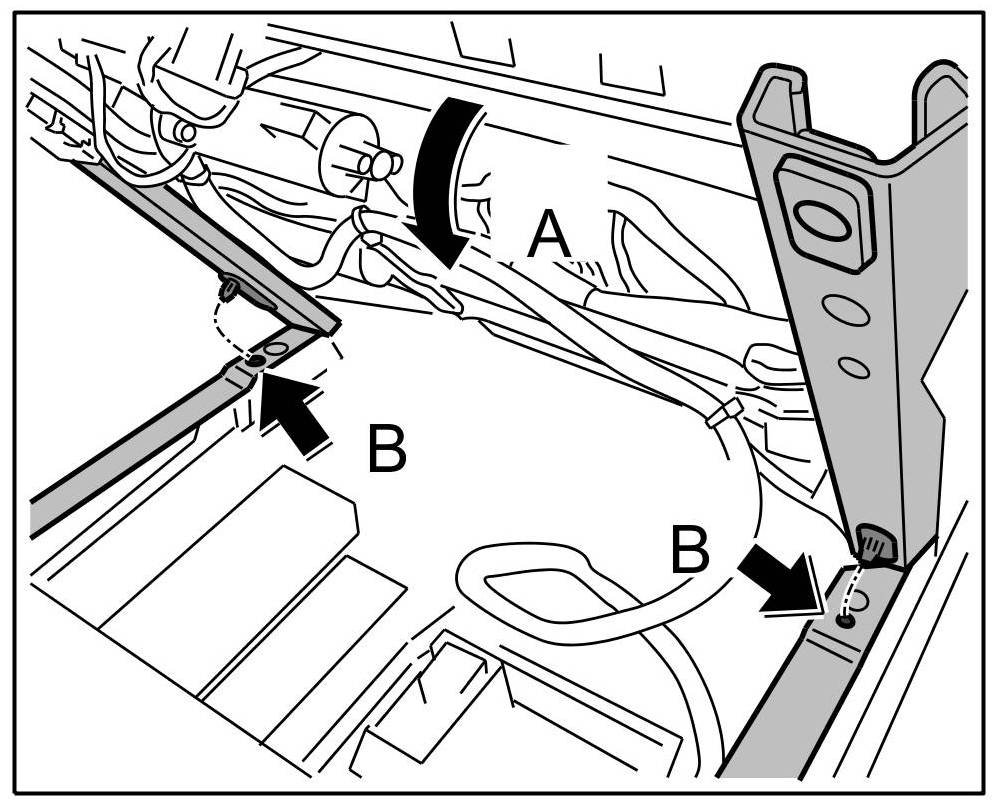 A
B
B