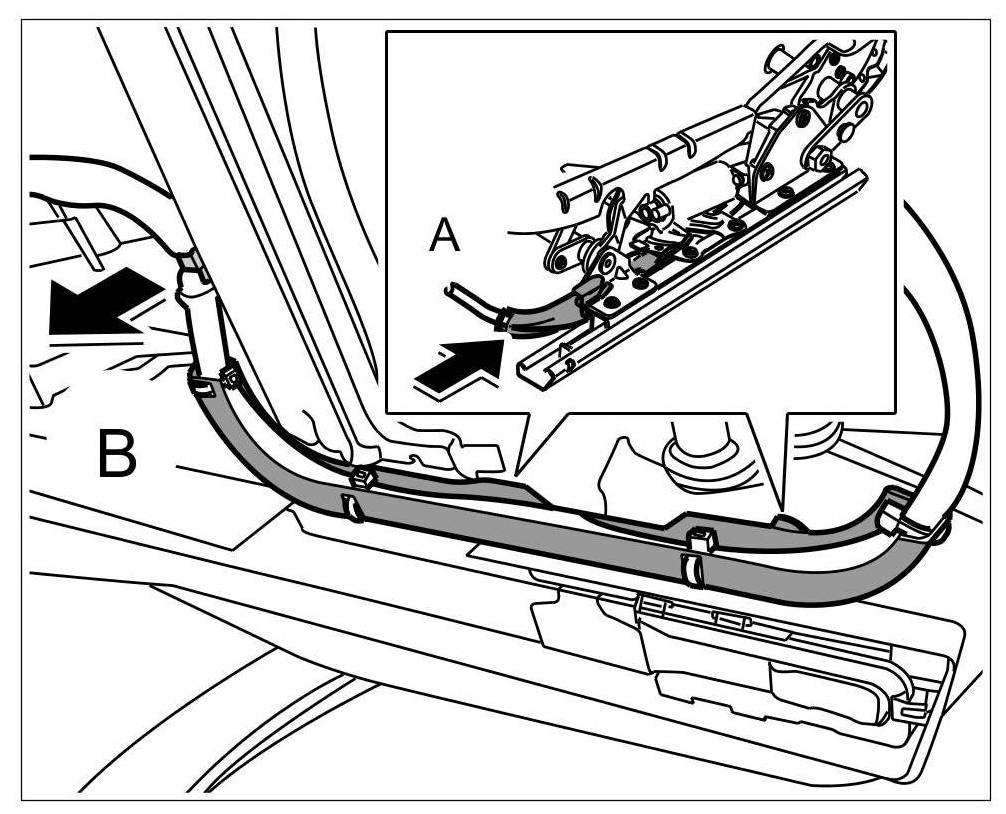 A

B