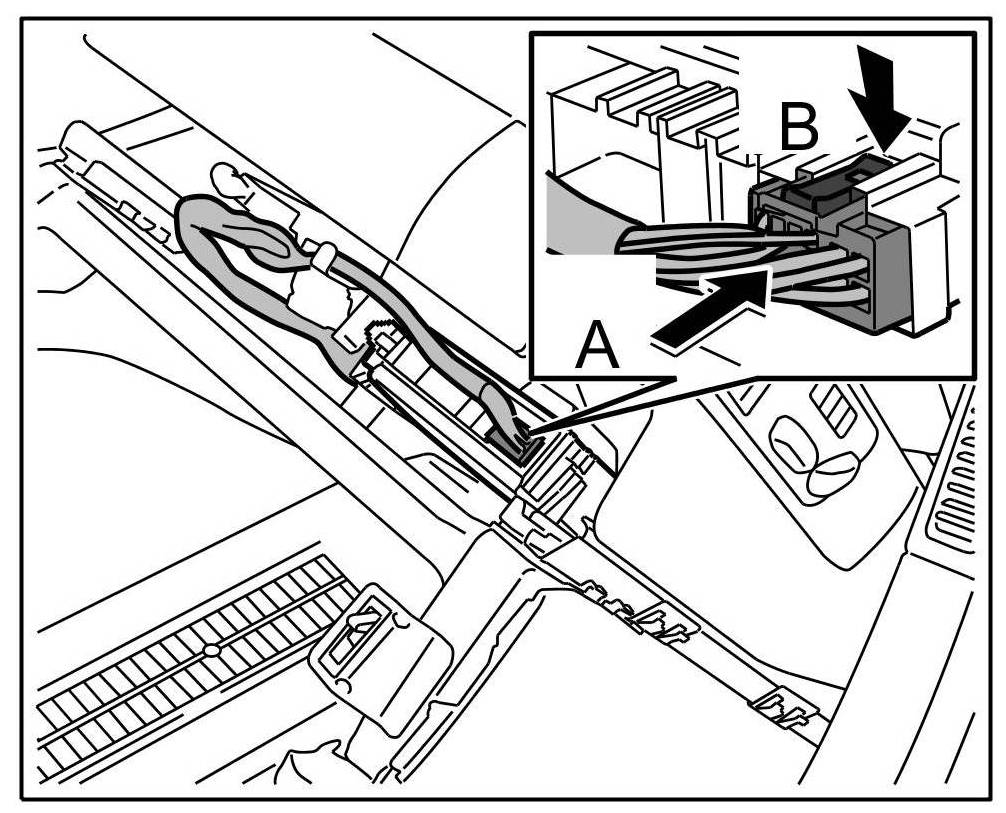 B
A