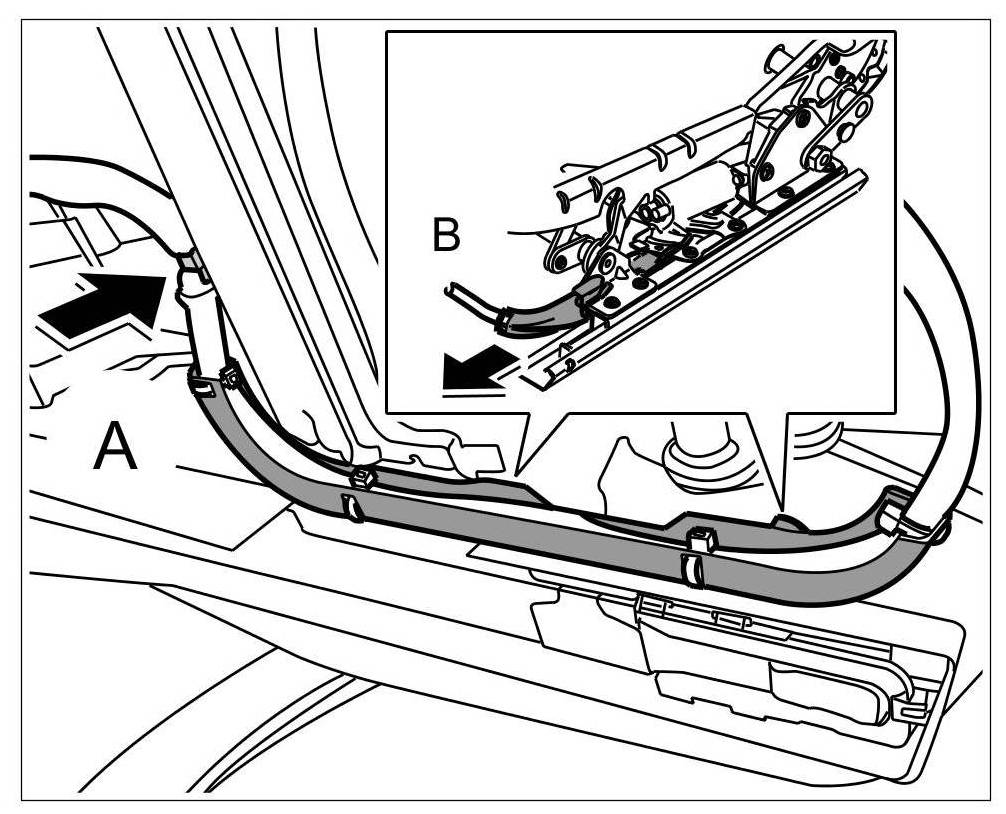 B

A