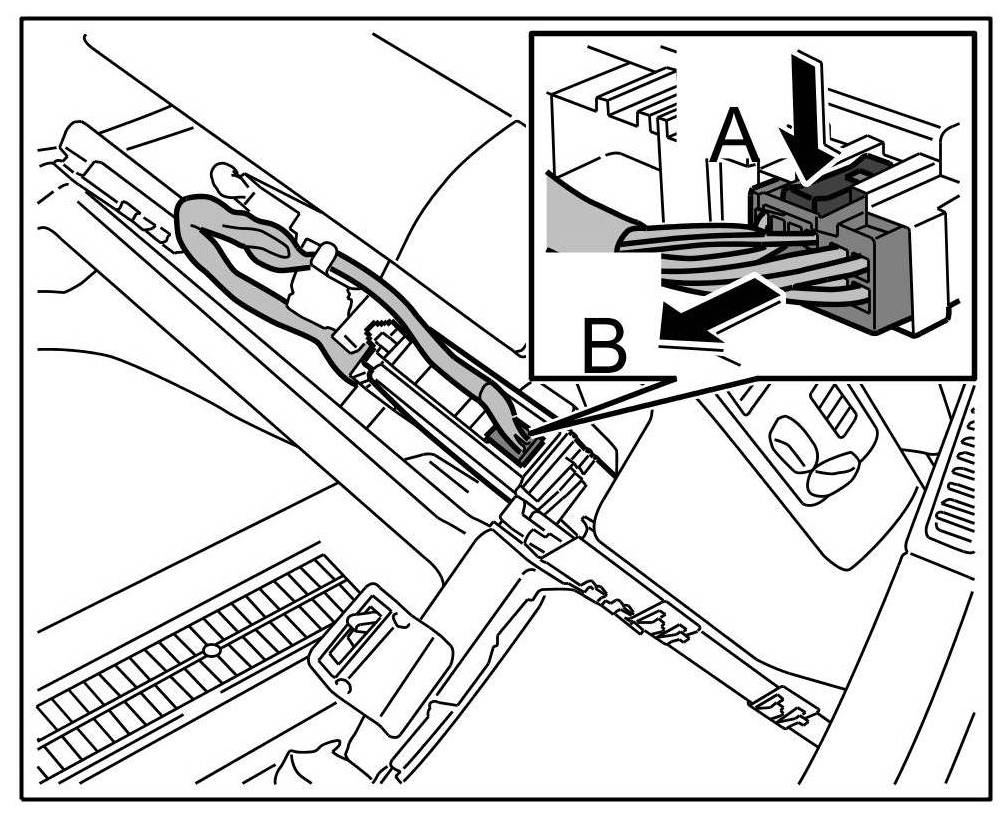 A
B