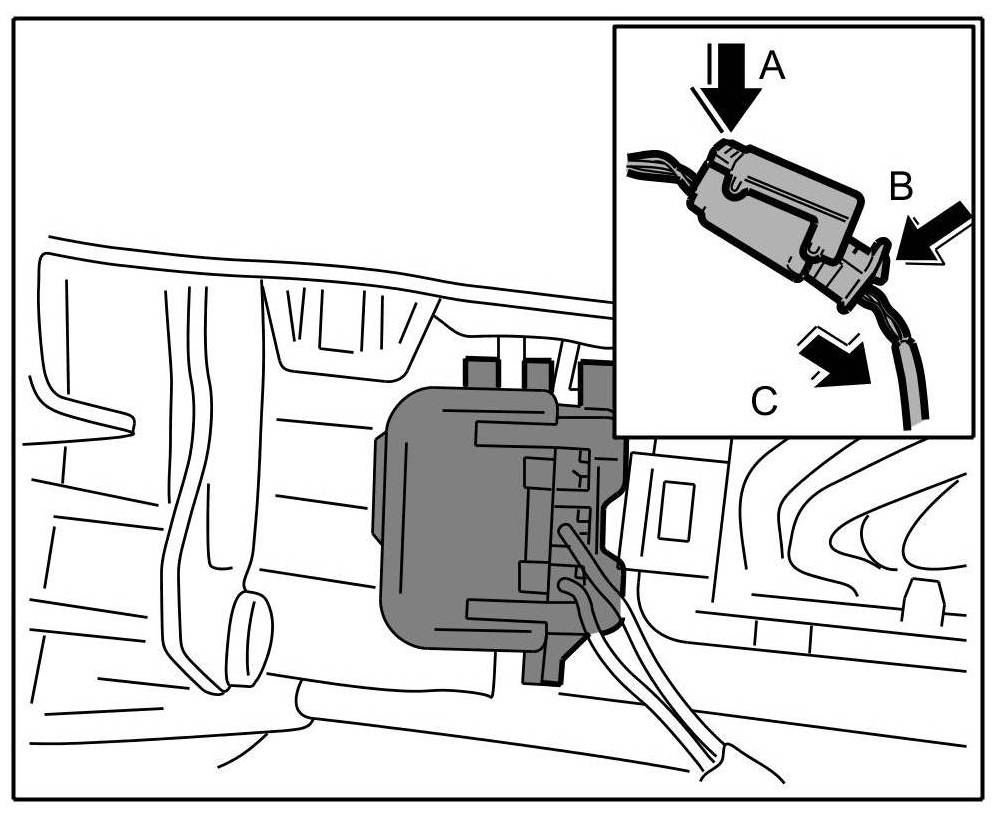 A
B
C