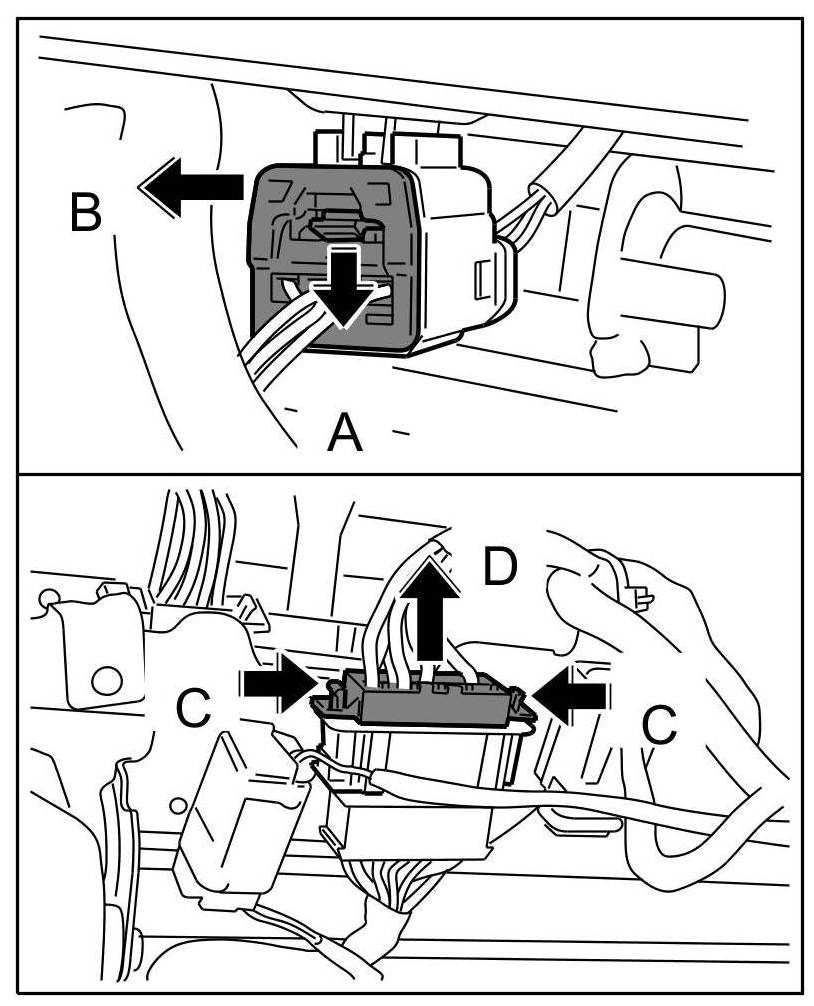 B
A
D
C
C