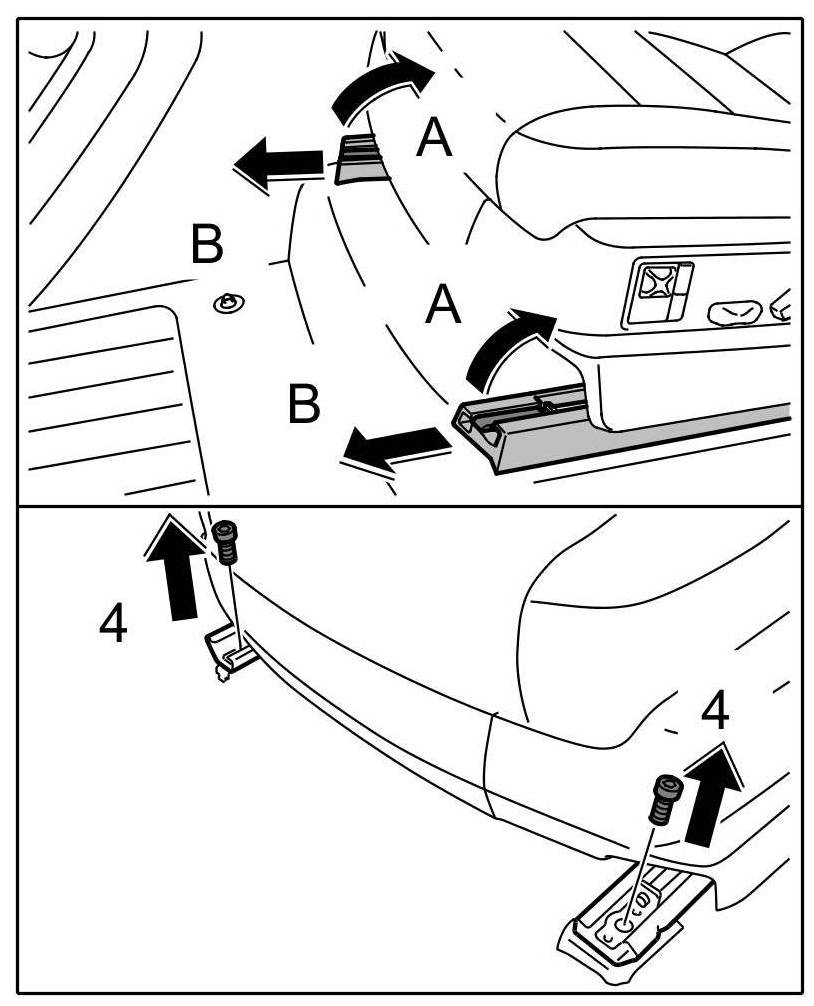 A
B
A
B
4
4