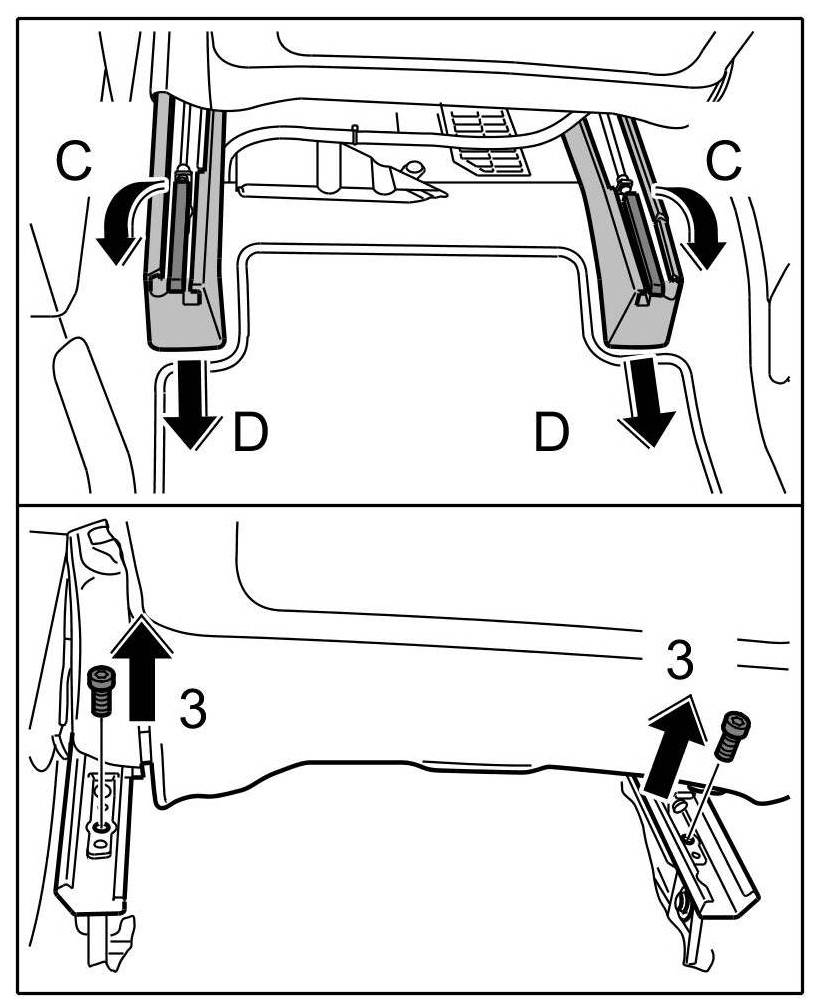 C
C
D
D
3
3