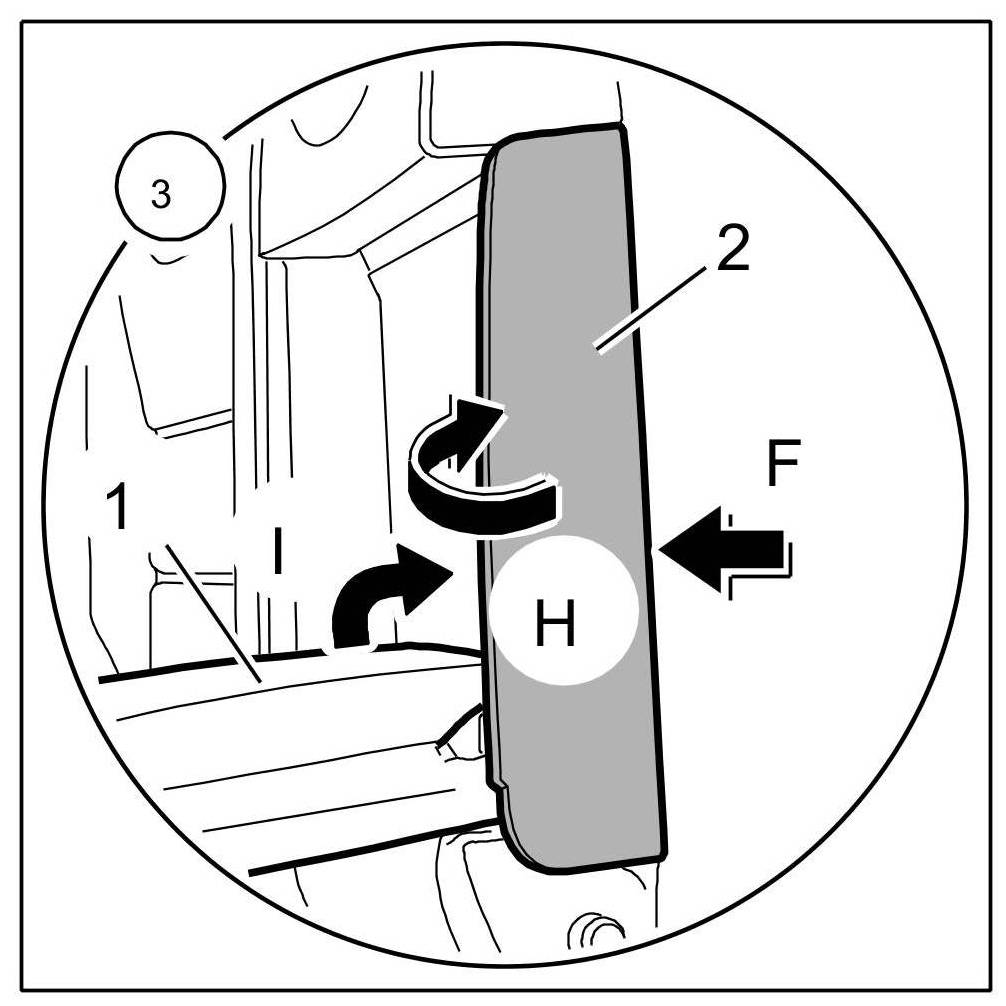 3
2
F
1
I
H