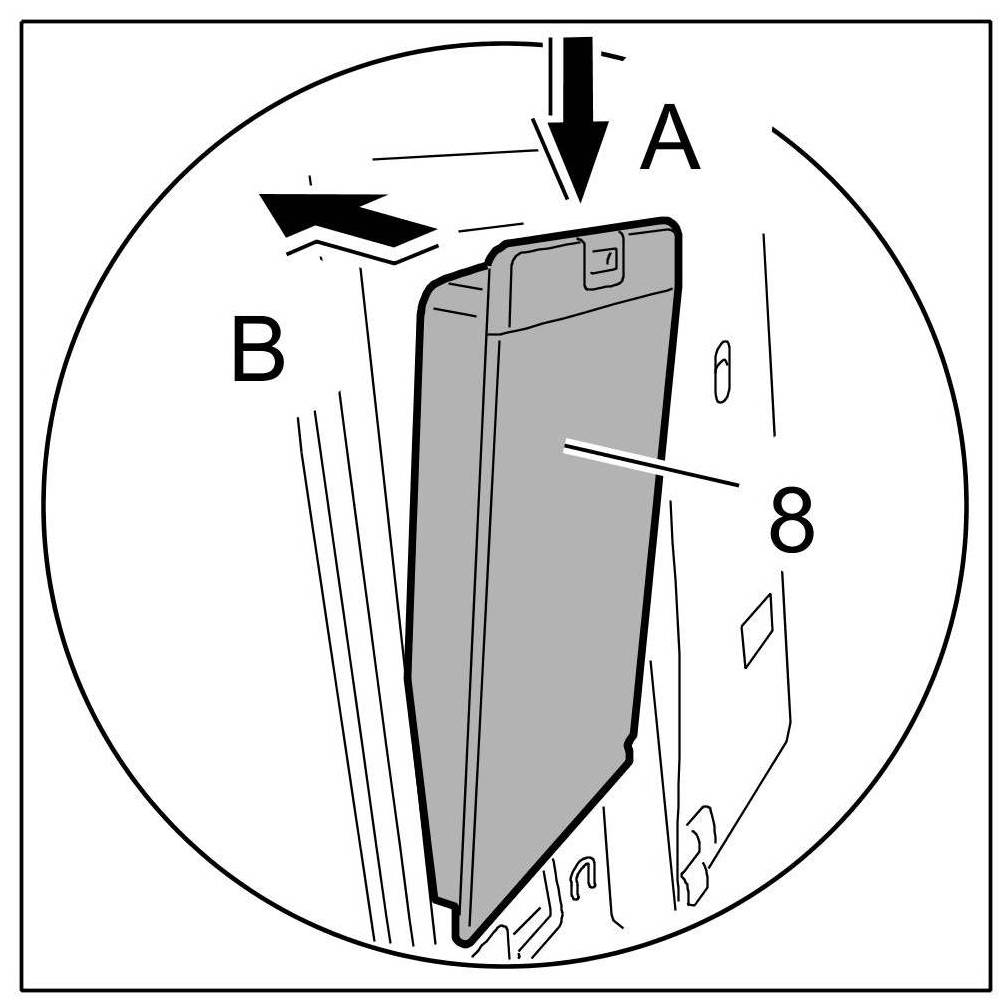 A
B
8