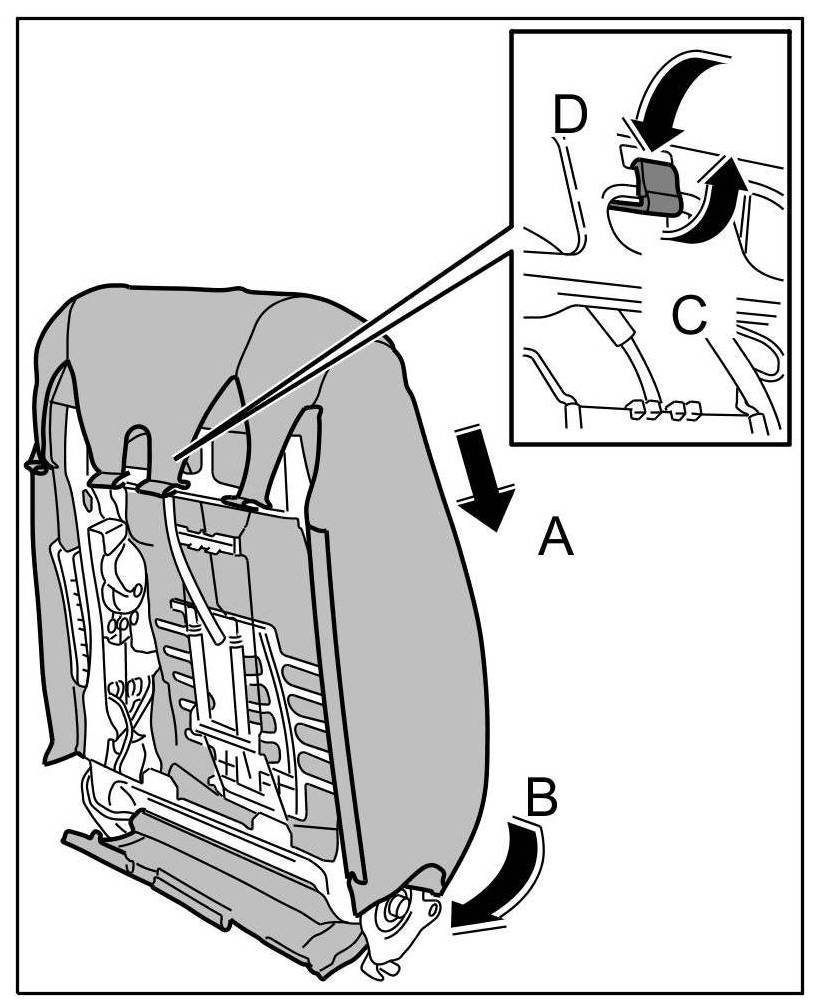 D
C
A
B