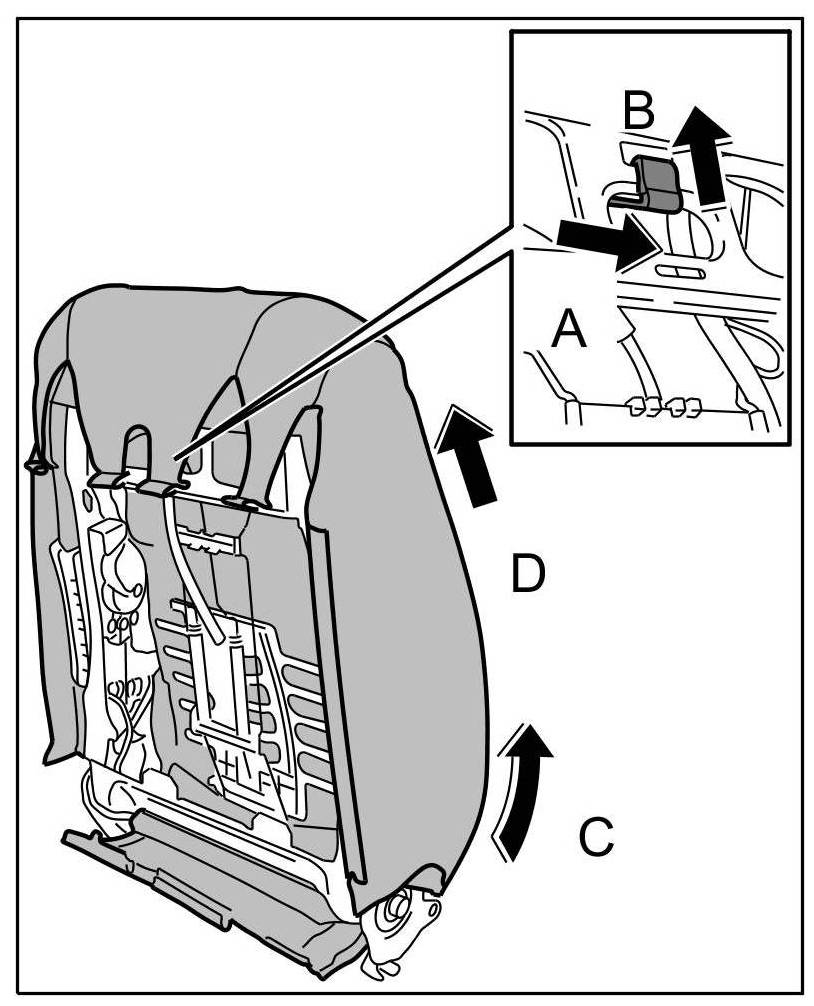 B
A
D
C