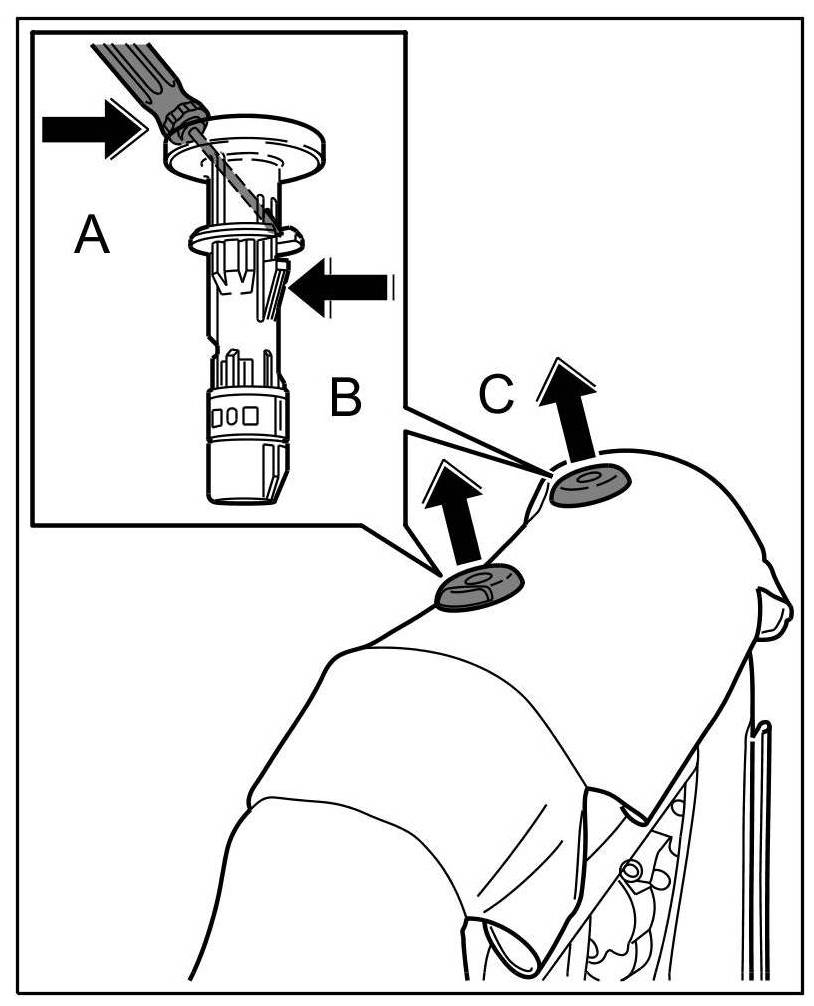 A
B
C