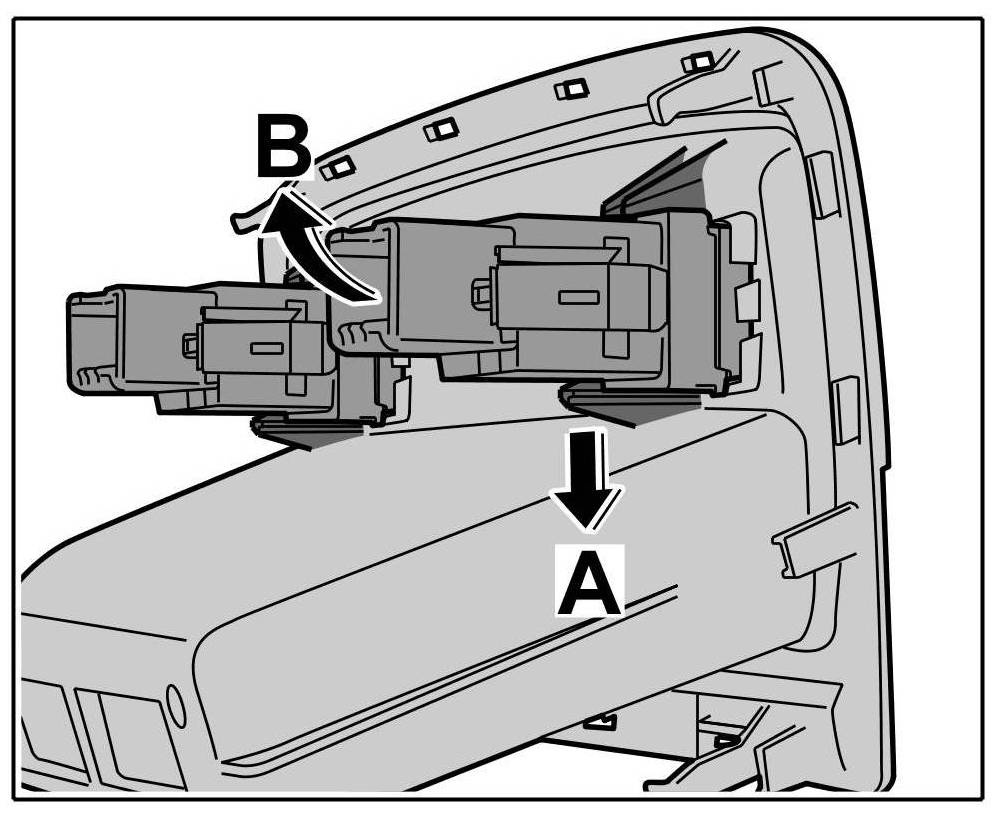 B
A