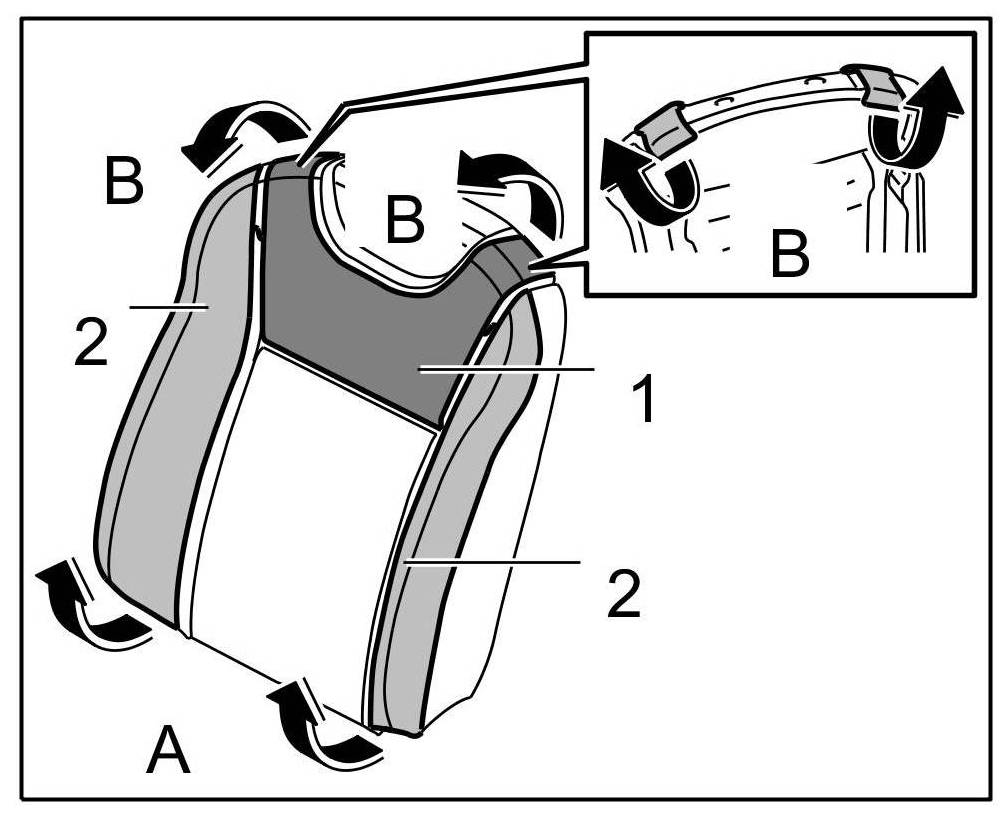 B
B
B
2
1
2
A