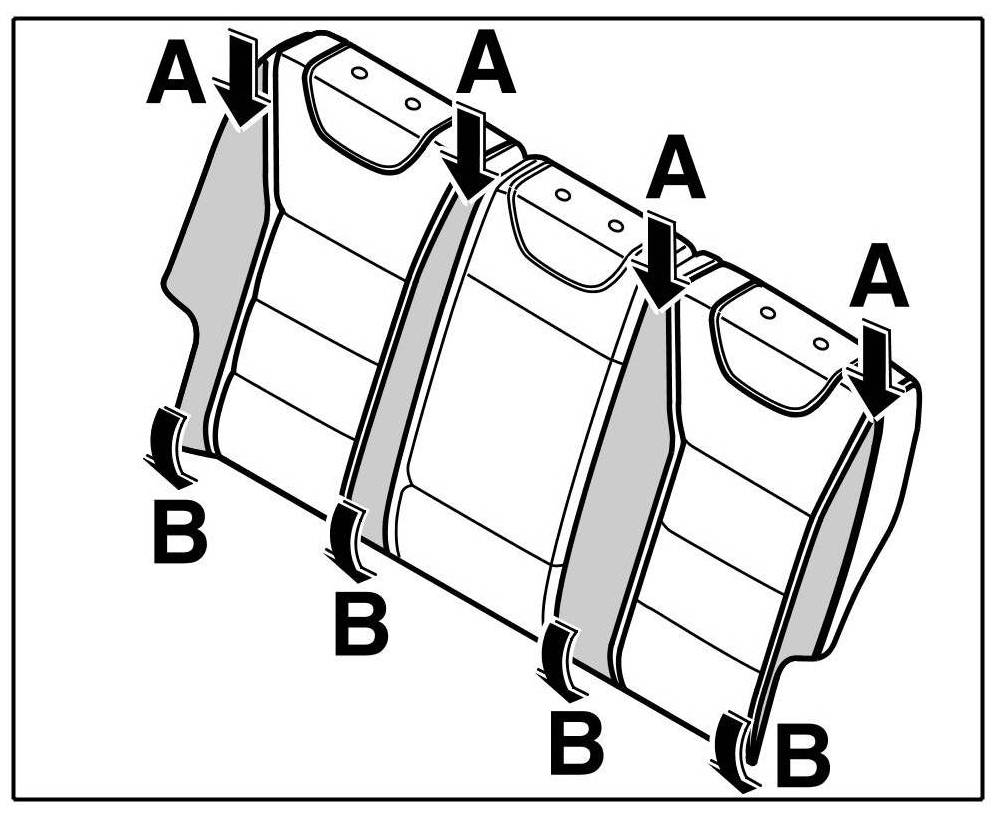 A
A
A
A
B
B
B
B