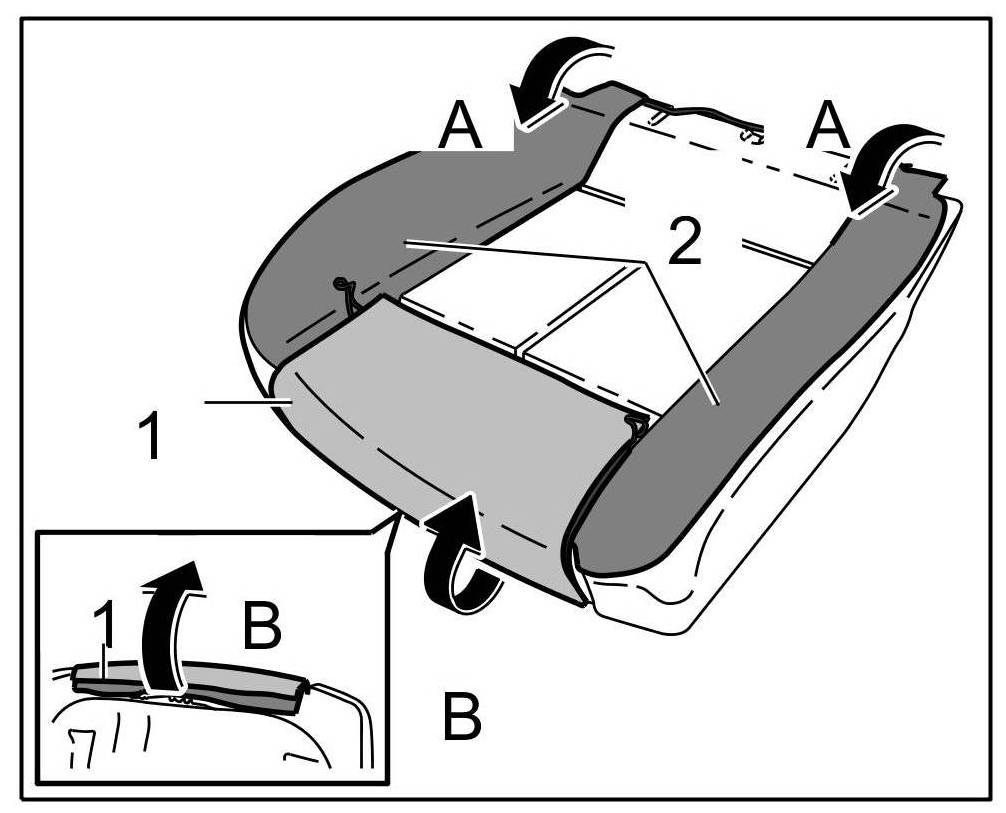 A
A
2
1
1
B
B