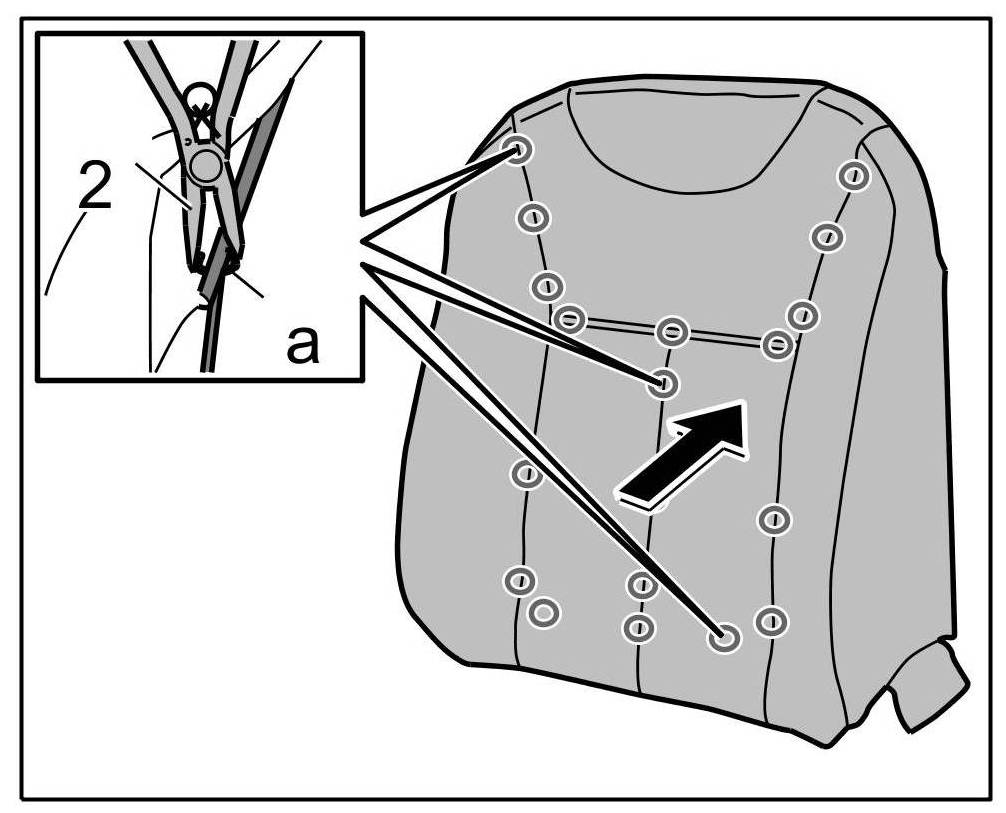 2
a