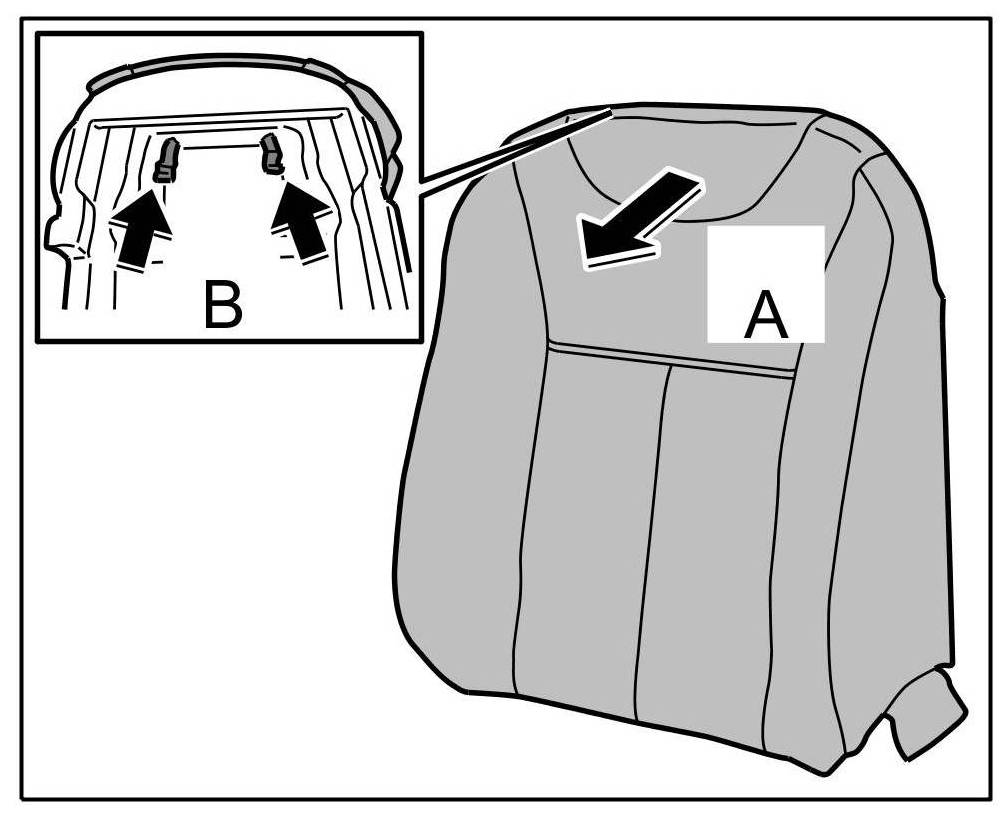 B

A