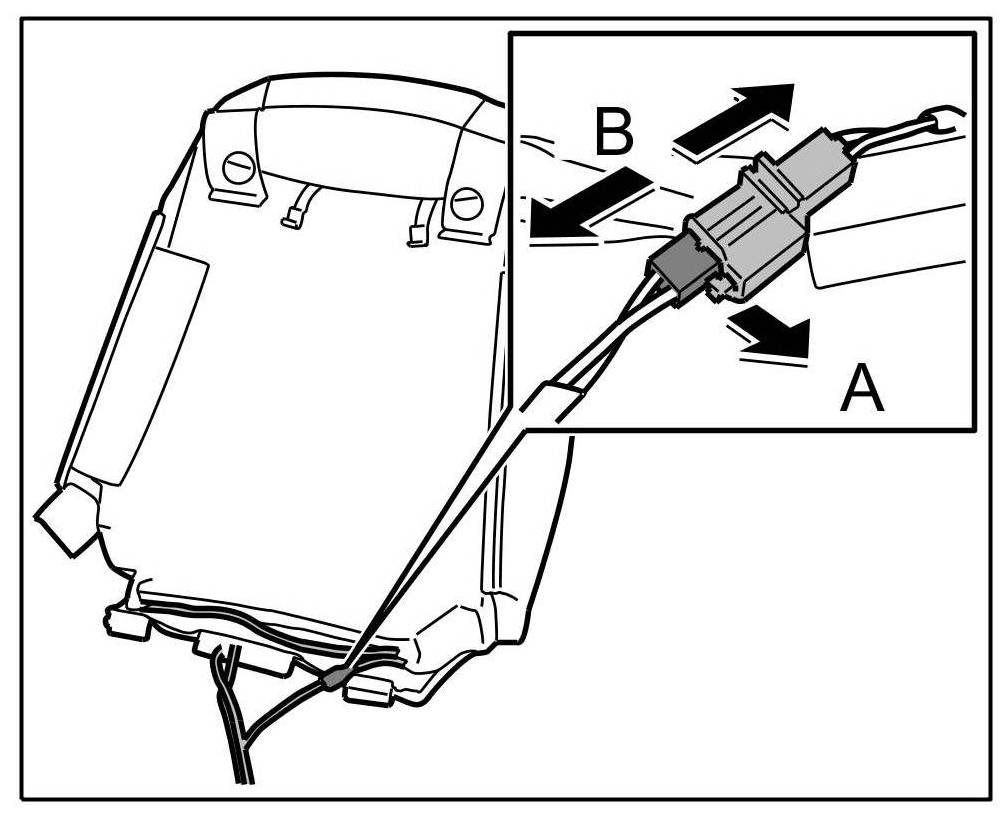 B
A