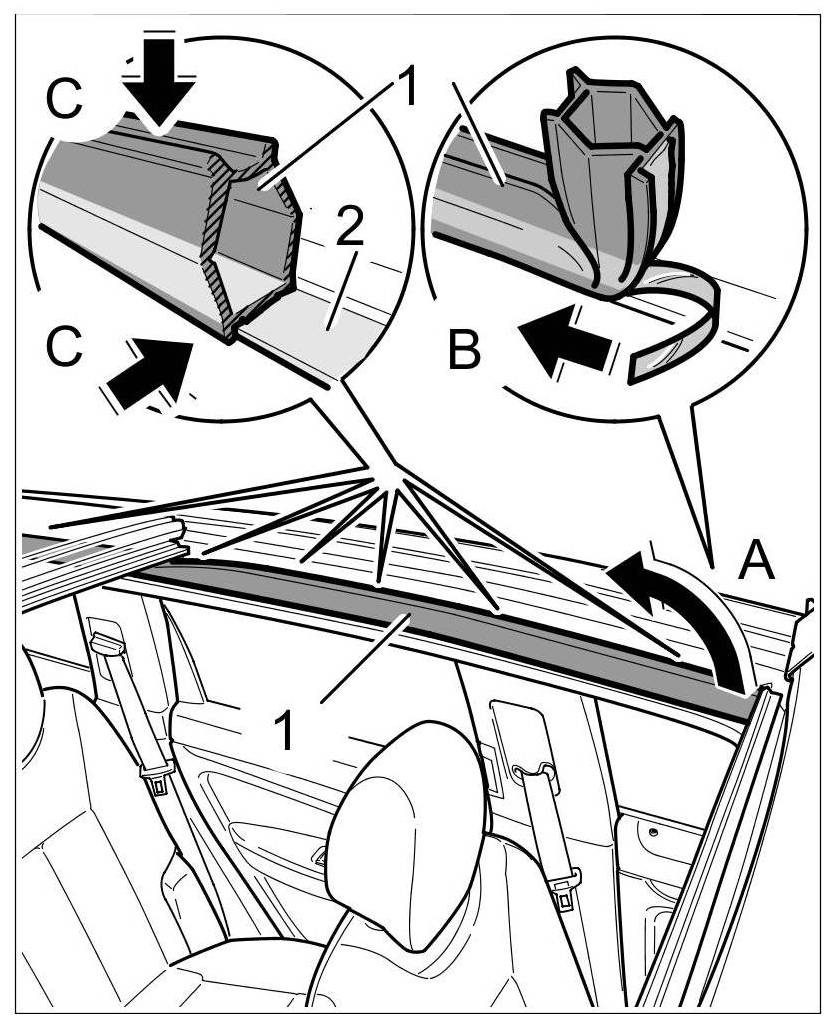 C
1
2
C
B
A
1