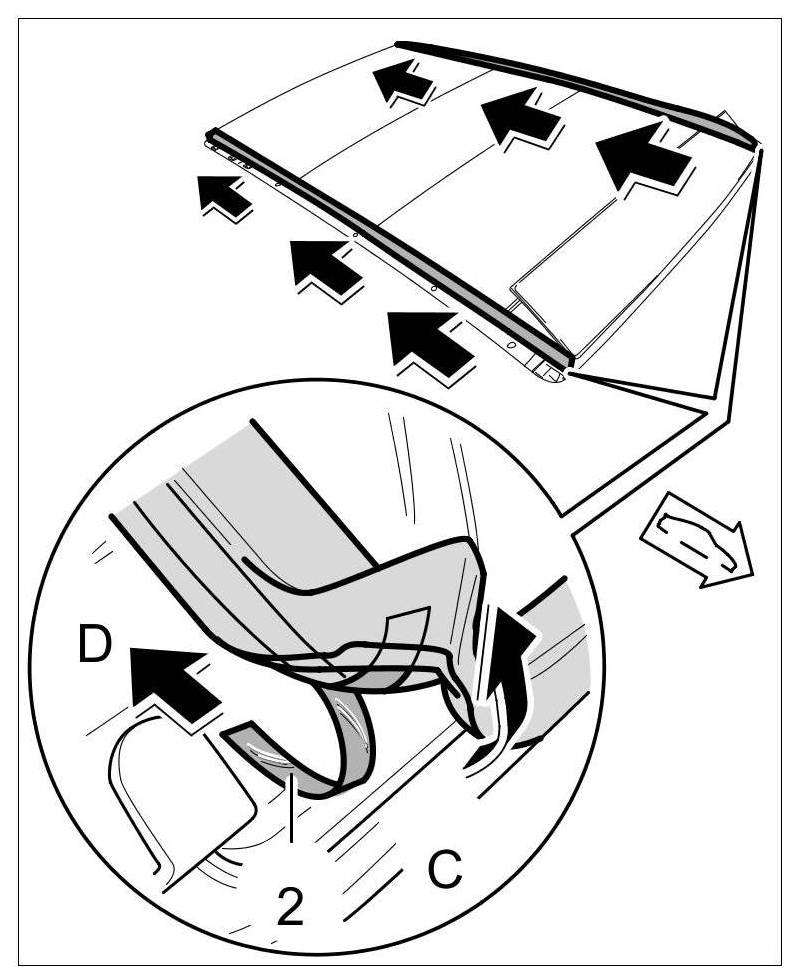 D
2
C