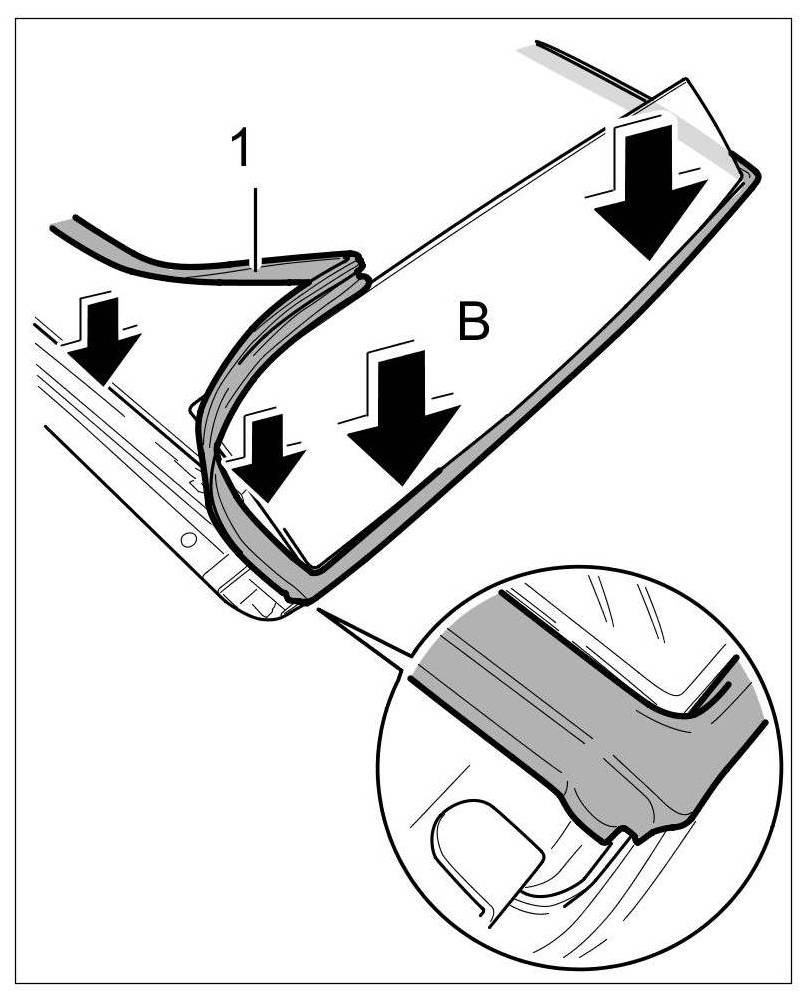 1

B