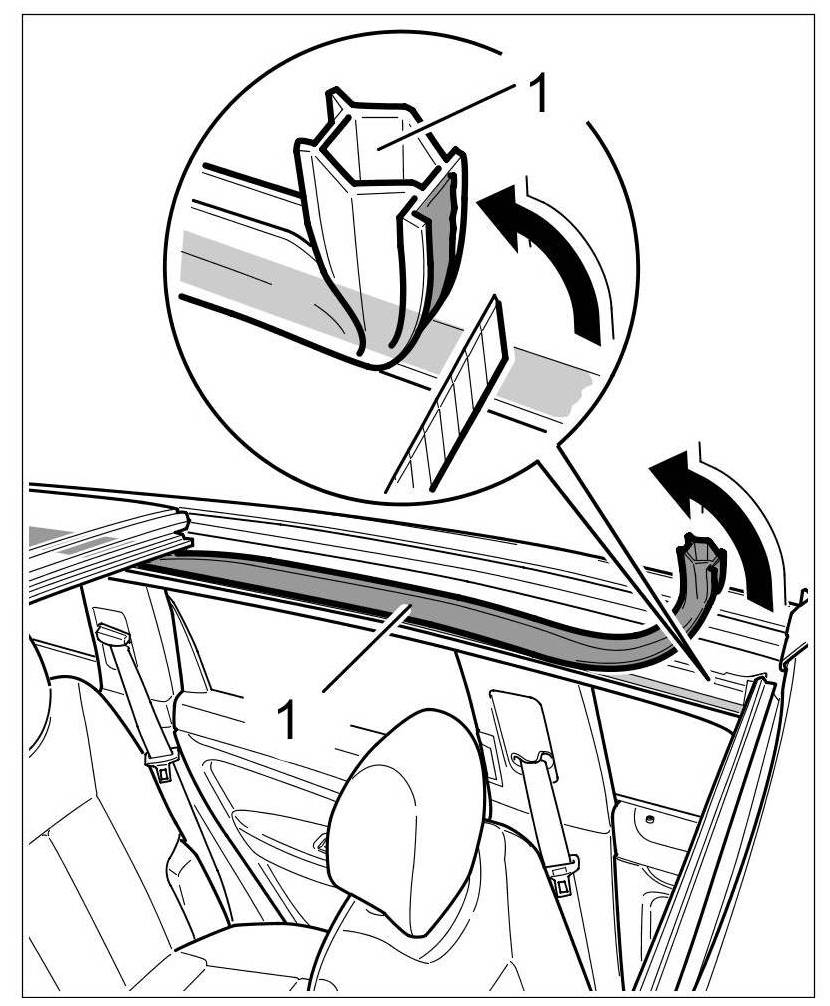 1

1