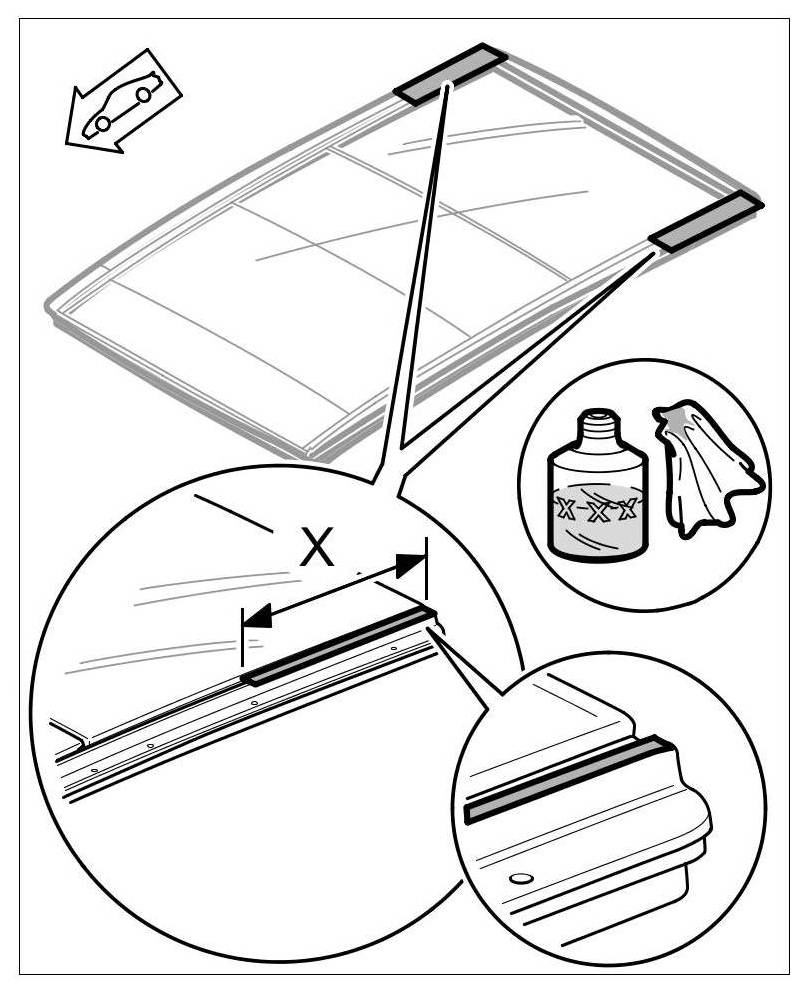 X

X-X-X