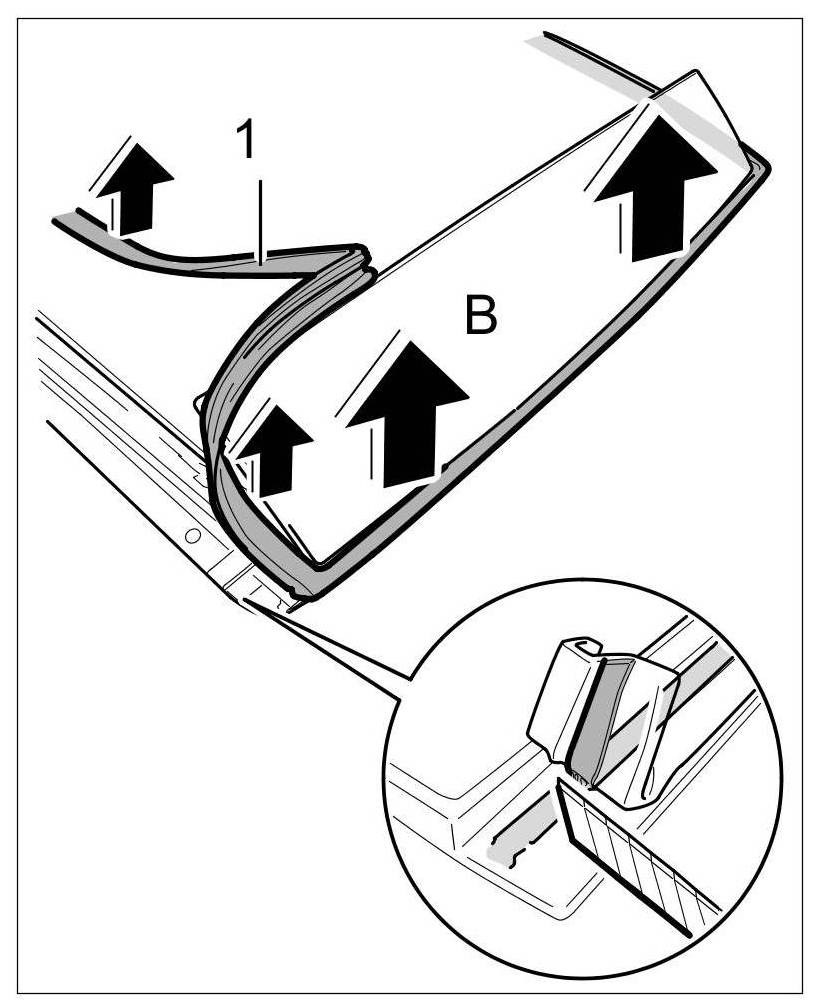 1

B