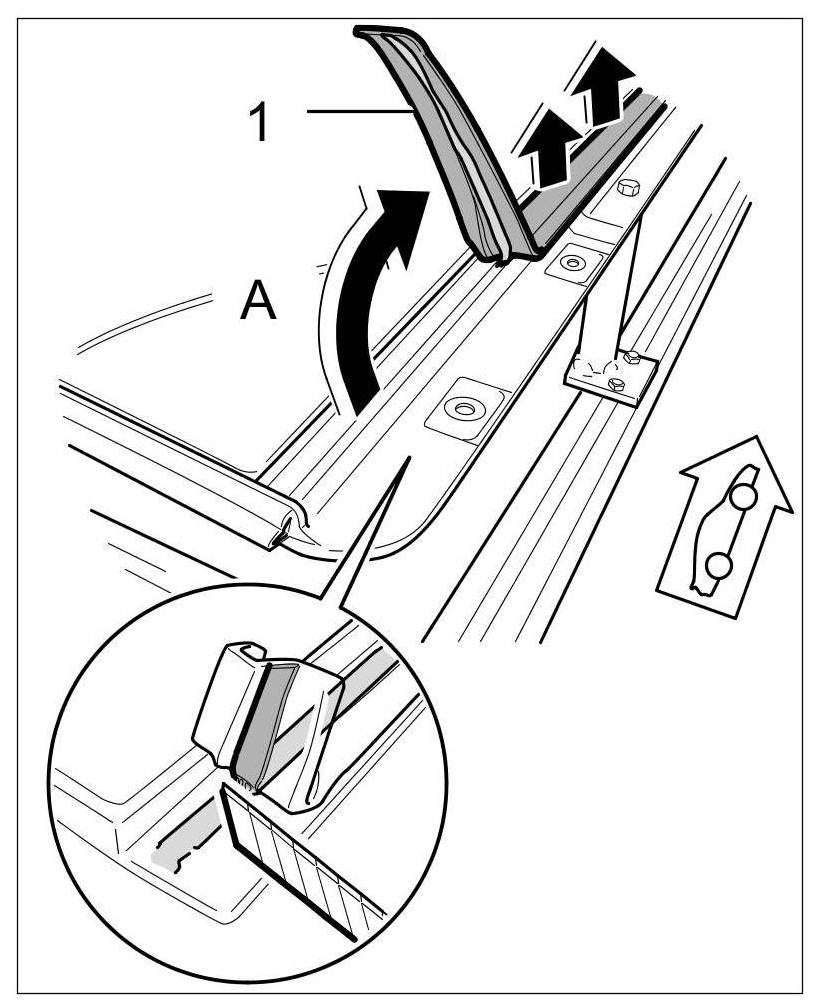 1
A