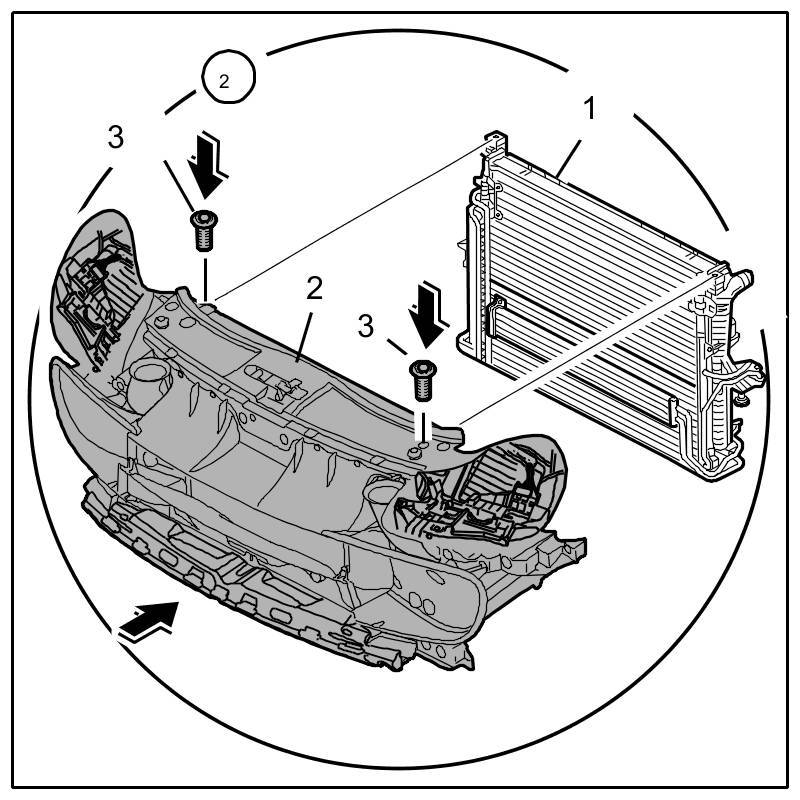 2
3
1
2
3