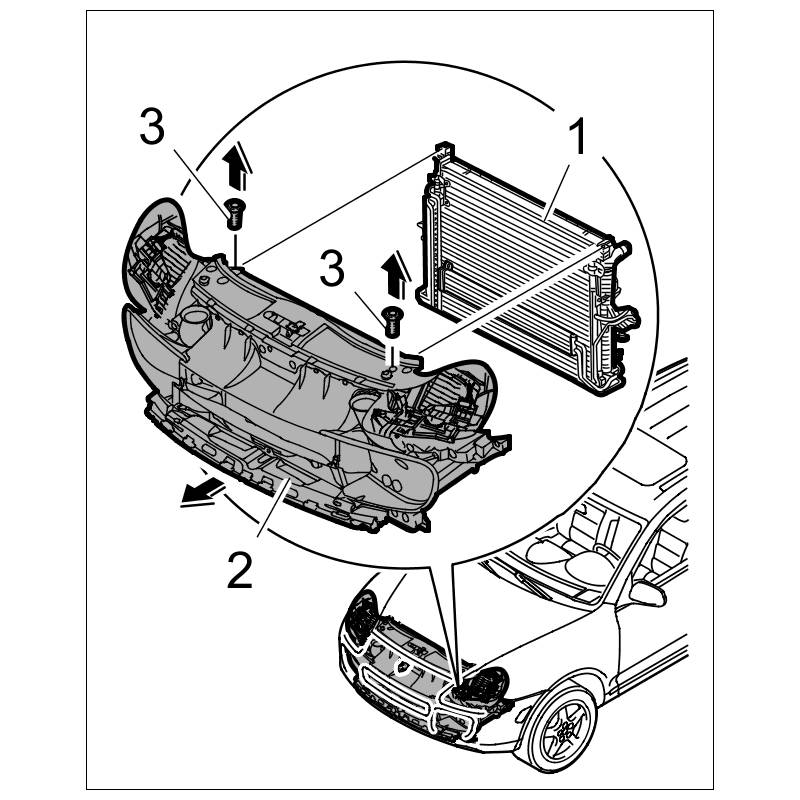 3
1
3
2