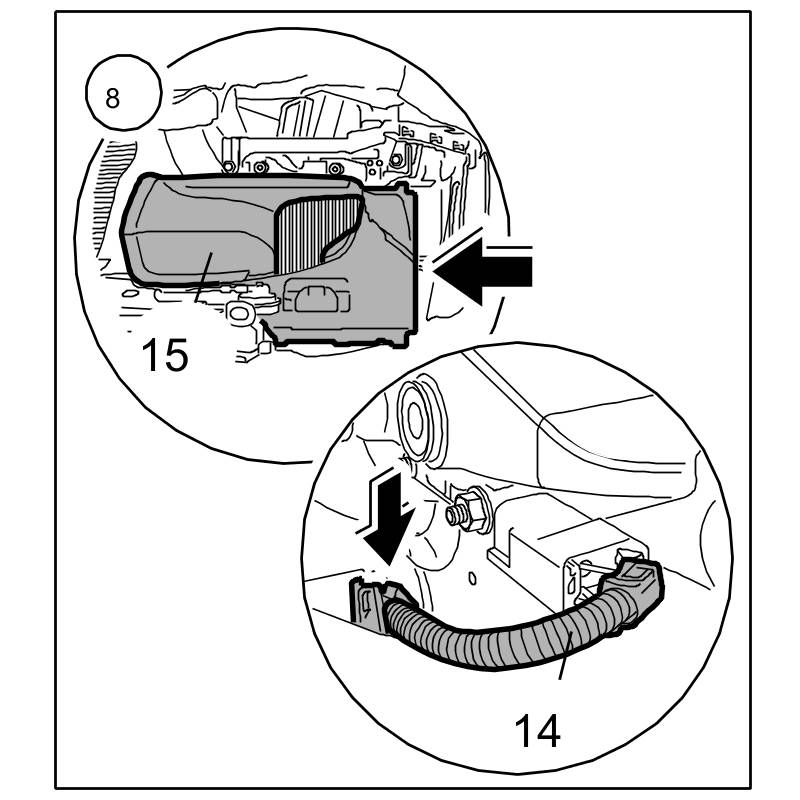 8

15

14