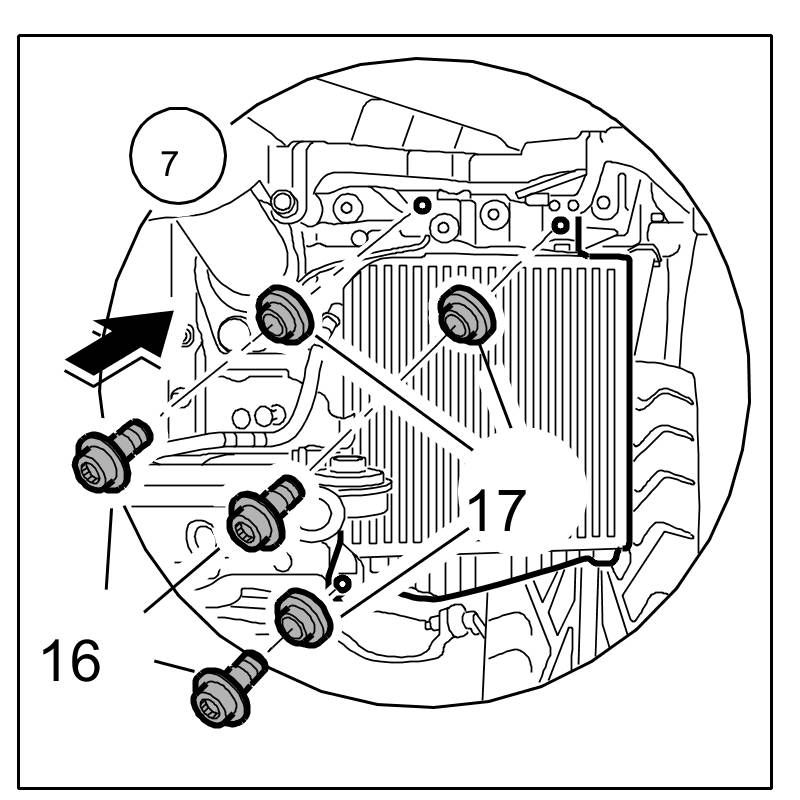 7

17

16